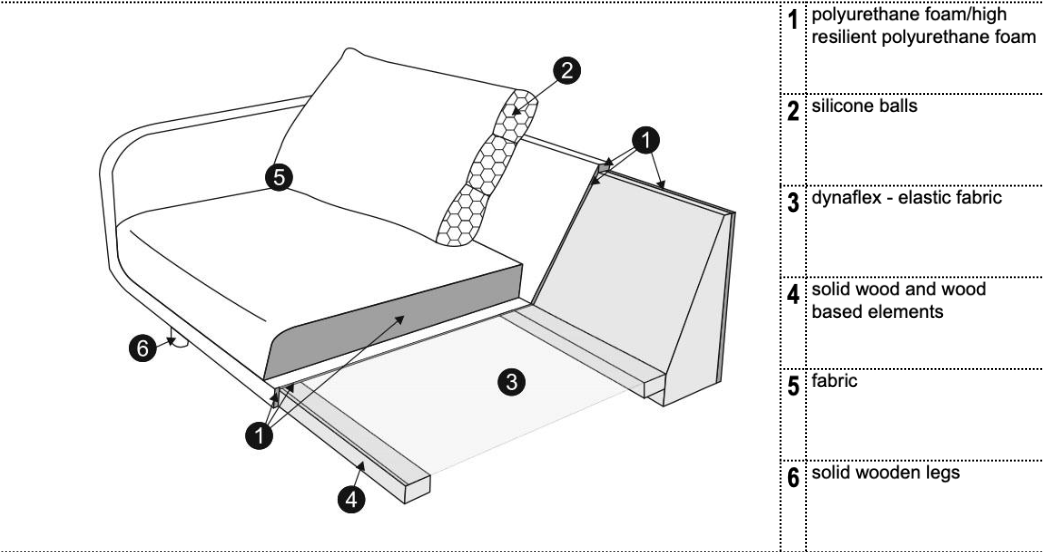 2
1
5
6
3
1
4

| | |
|---|---|
| 1 | polyurethane foam/high resilient polyurethane foam |
| 2 | silicone balls |
| 3 | dynaflex - elastic fabric |
| 4 | solid wood and wood based elements |
| 5 | fabric |
| 6 | solid wooden legs |