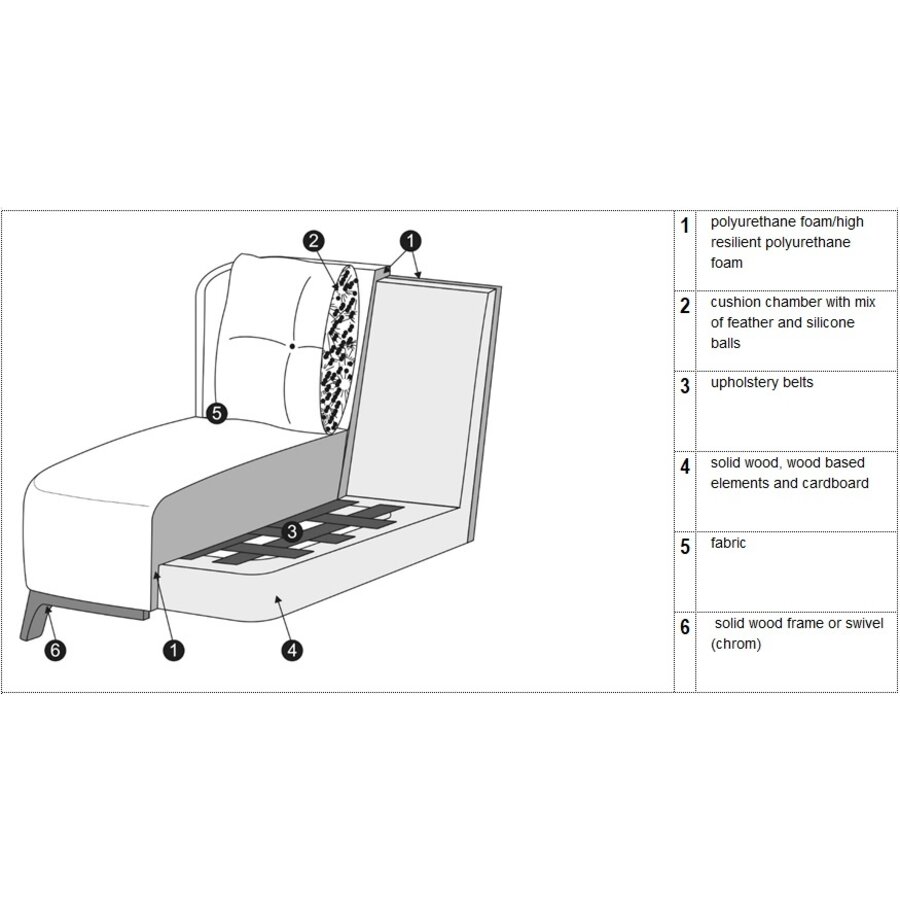 2
1
5
3
6
1
4

| 1 | polyurethane foam/high resilient polyurethane foam |
|---|---|
| 2 | cushion chamber with mix of feather and silicone balls |
| 3 | upholstery belts |
| 4 | solid wood, wood based elements and cardboard |
| 5 | fabric |
| 6 | solid wood frame or swivel (chrom) |