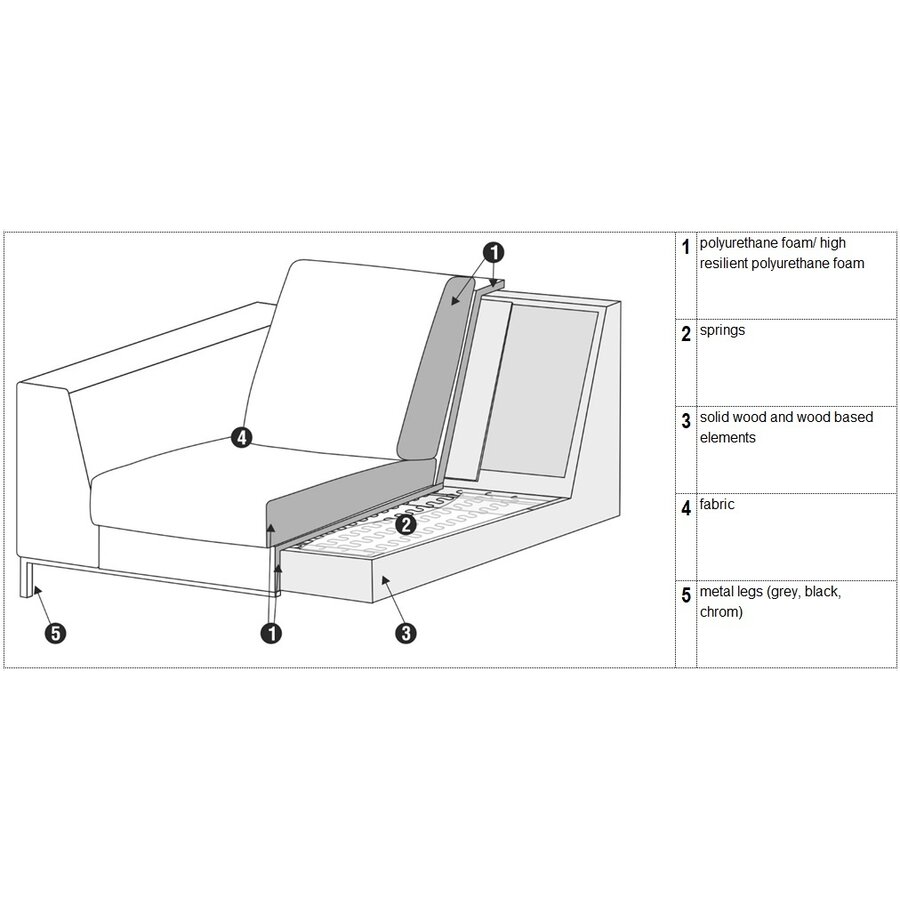 1
4
2
5
1
3

| 1 | polyurethane foam/ high resilient polyurethane foam |
|---|---|
| 2 | springs |
| 3 | solid wood and wood based elements |
| 4 | fabric |
| 5 | metal legs (grey, black, chrom) |