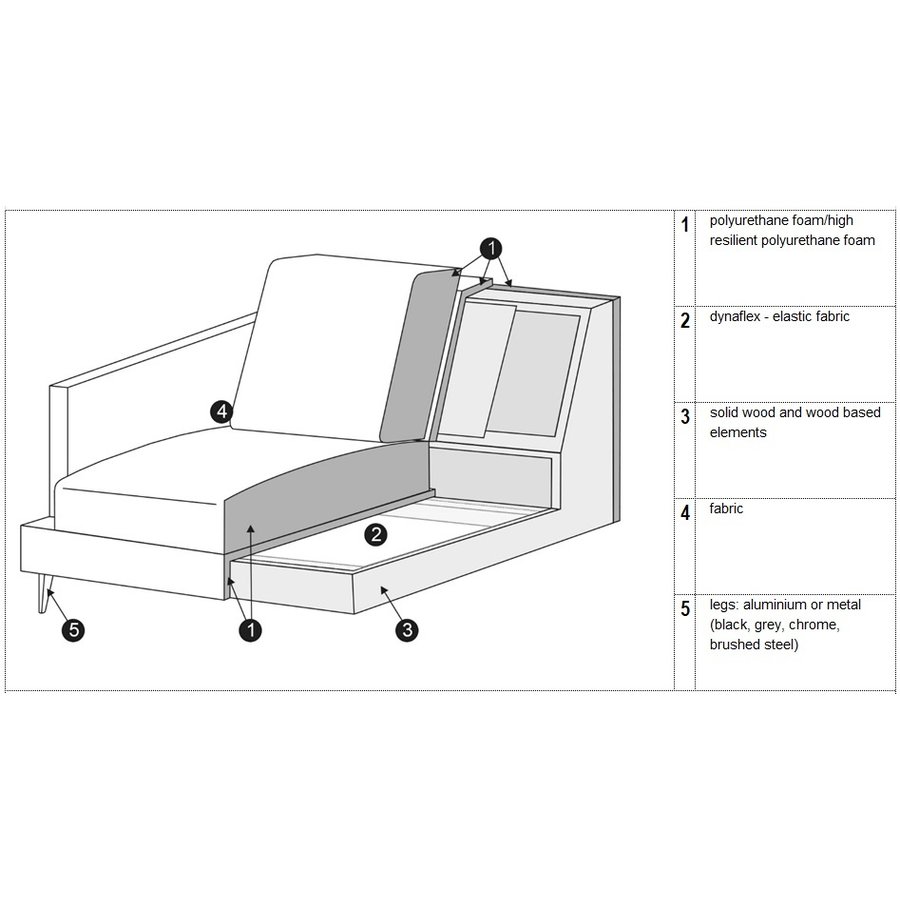 1
4
2
5
1
3

| 1 | polyurethane foam/high resilient polyurethane foam |
|---|---|
| 2 | dynaflex - elastic fabric |
| 3 | solid wood and wood based elements |
| 4 | fabric |
| 5 | legs: aluminium or metal (black, grey, chrome, brushed steel) |