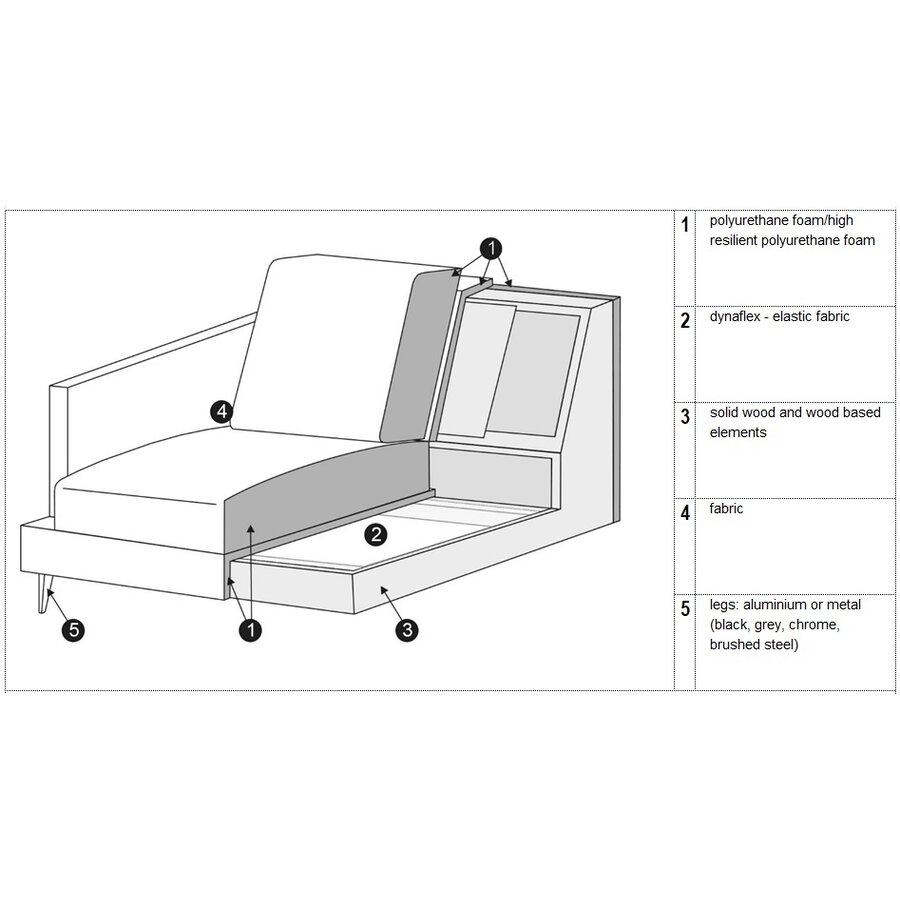 1
4
2
5
1
3

| 1 | polyurethane foam/high resilient polyurethane foam |
|---|---|
| 2 | dynaflex - elastic fabric |
| 3 | solid wood and wood based elements |
| 4 | fabric |
| 5 | legs: aluminium or metal (black, grey, chrome, brushed steel) |