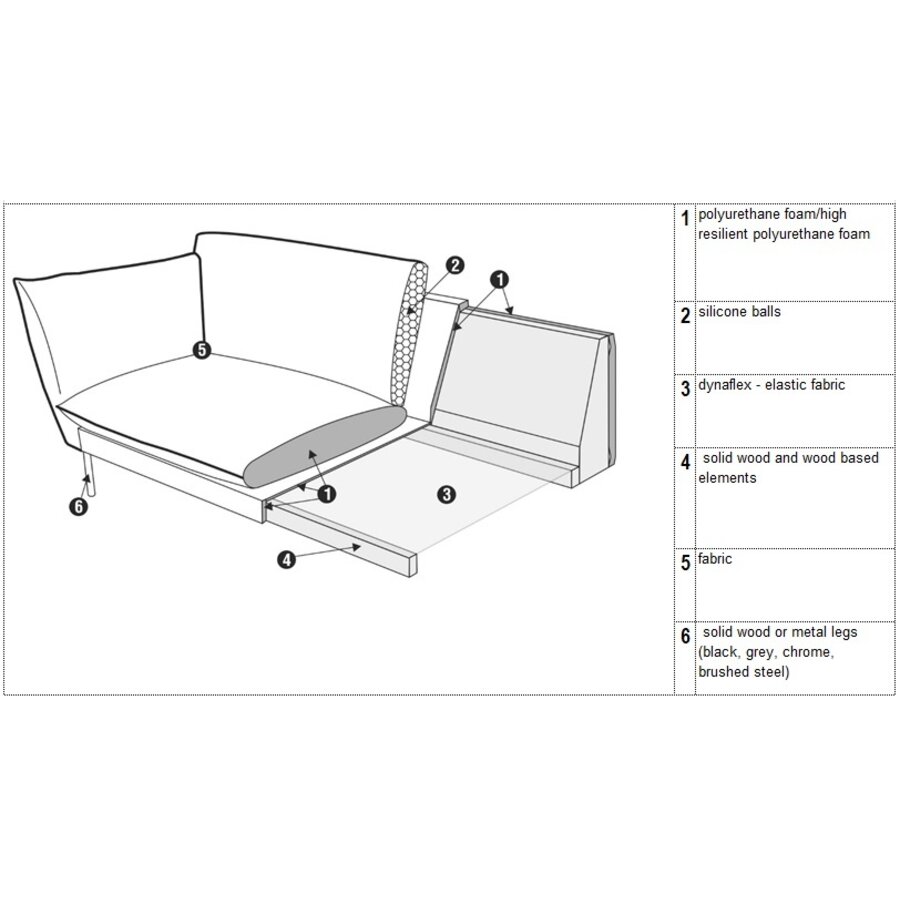 2
1
5
1
3
6
4

| 1 | polyurethane foam/high resilient polyurethane foam |
|---|---|
| 2 | silicone balls |
| 3 | dynaflex - elastic fabric |
| 4 | solid wood and wood based elements |
| 5 | fabric |
| 6 | solid wood or metal legs (black, grey, chrome, brushed steel) |