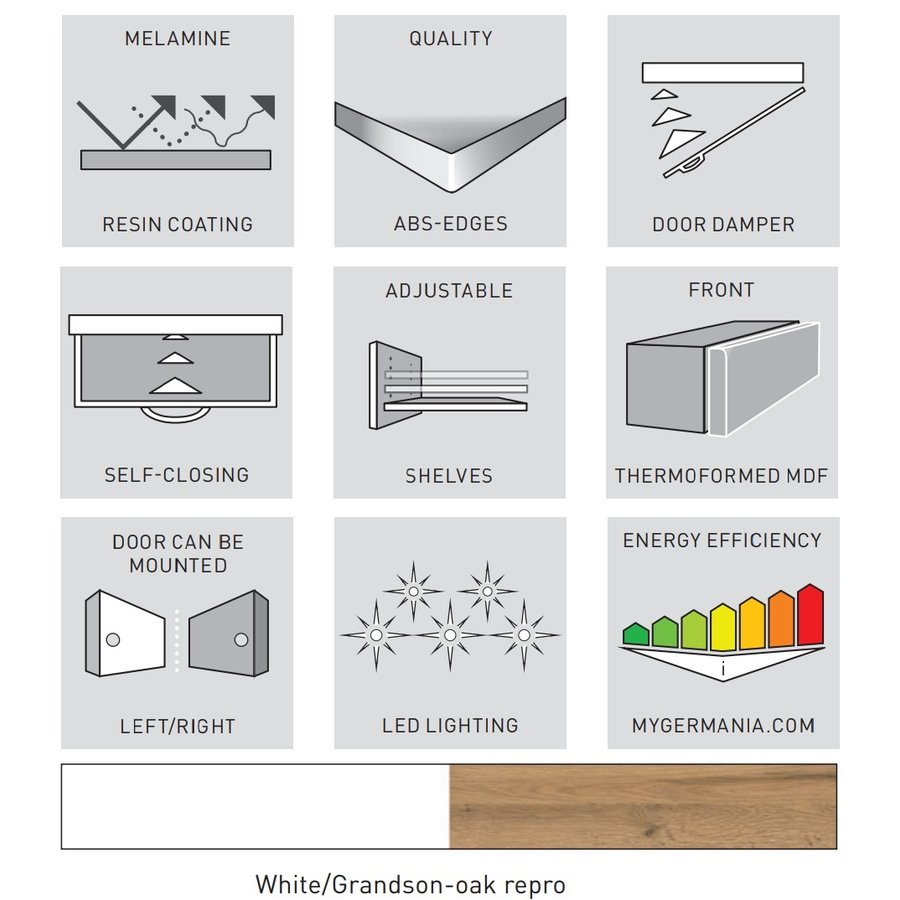 MELAMINE

RESIN COATING

QUALITY

ABS-EDGES

DOOR DAMPER

SELF-CLOSING

ADJUSTABLE

SHELVES

FRONT

THERMOFORMED MDF

DOOR CAN BE MOUNTED

LEFT/RIGHT

LED LIGHTING

ENERGY EFFICIENCY

i

MYGERMANIA.COM

White/Grandson-oak repro