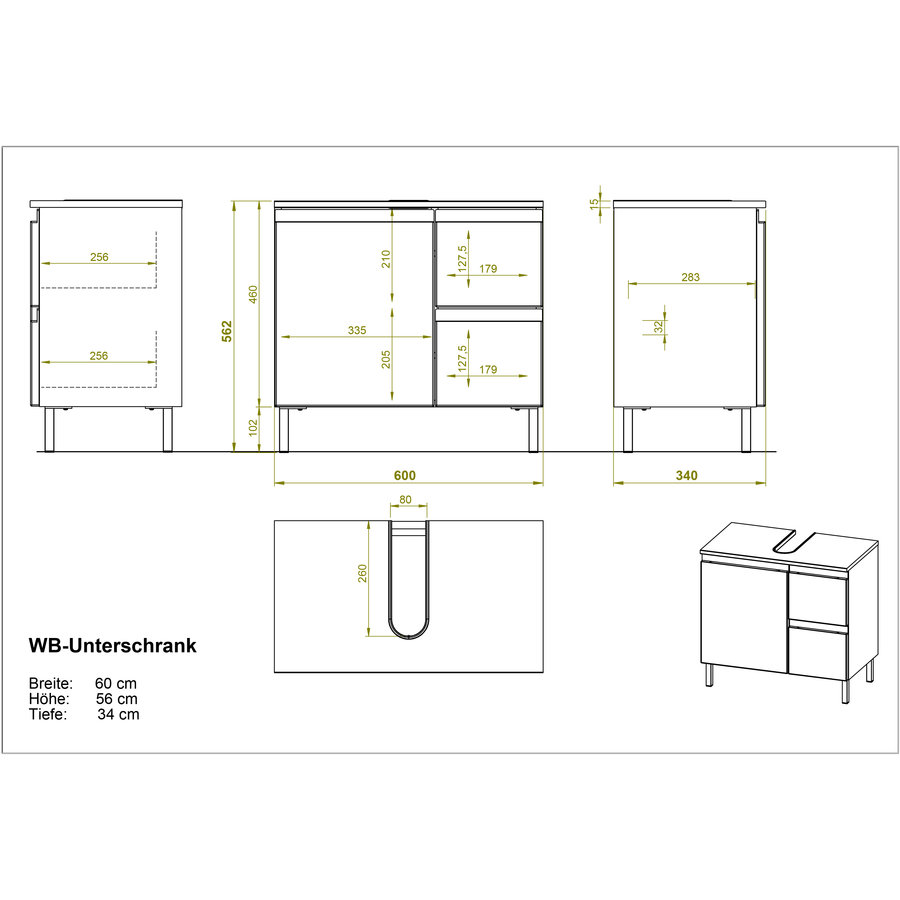 256

256

562

460

102

210

335

205

127,5

179

127,5

179

15

283

32

600

340

80

260

WB-Unterschrank

Breite: 60 cm
Höhe: 56 cm
Tiefe: 34 cm