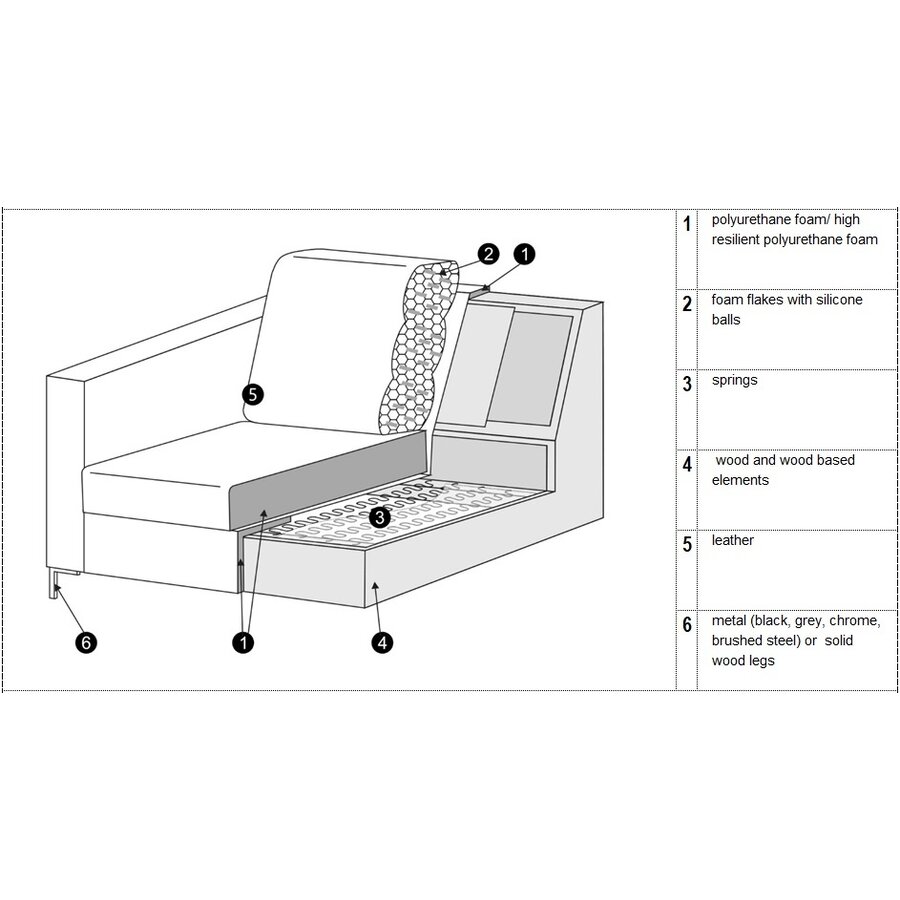 2 1
5
3
6 1 4

| 1 | polyurethane foam/ high resilient polyurethane foam |
|---|---|
| 2 | foam flakes with silicone balls |
| 3 | springs |
| 4 | wood and wood based elements |
| 5 | leather |
| 6 | metal (black, grey, chrome, brushed steel) or solid wood legs |