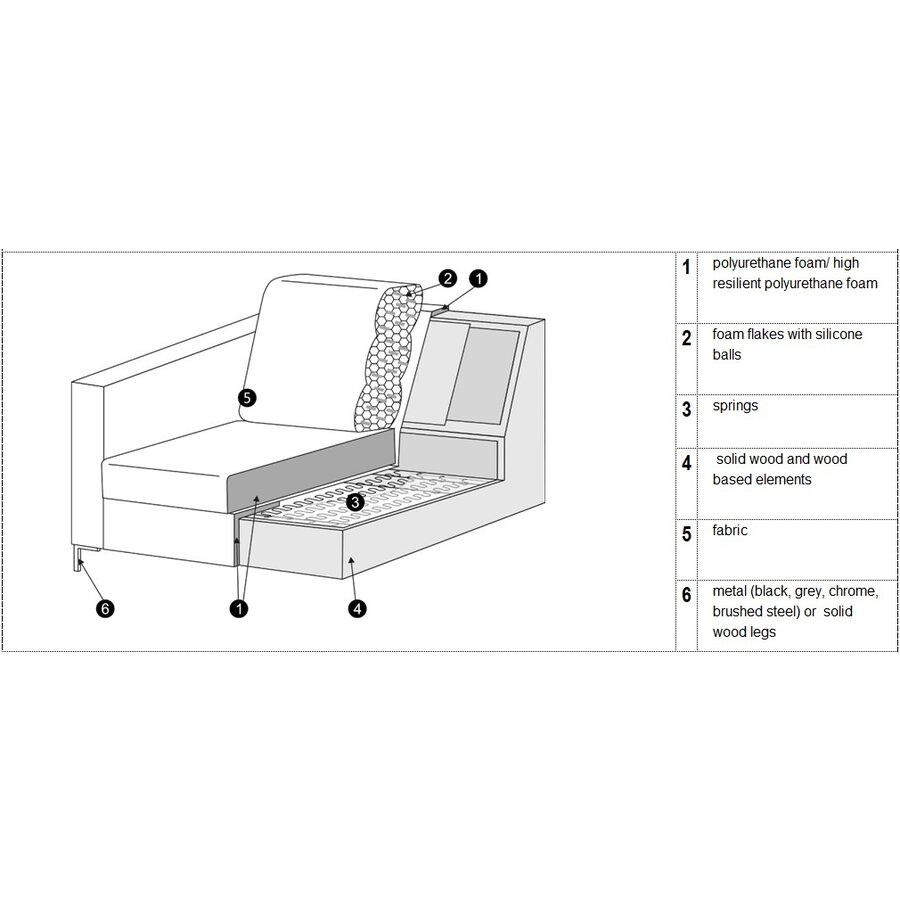 2 1 5 3 6 1 4

| 1 | polyurethane foam/ high resilient polyurethane foam |
|---|---|
| 2 | foam flakes with silicone balls |
| 3 | springs |
| 4 | solid wood and wood based elements |
| 5 | fabric |
| 6 | metal (black, grey, chrome, brushed steel) or solid wood legs |