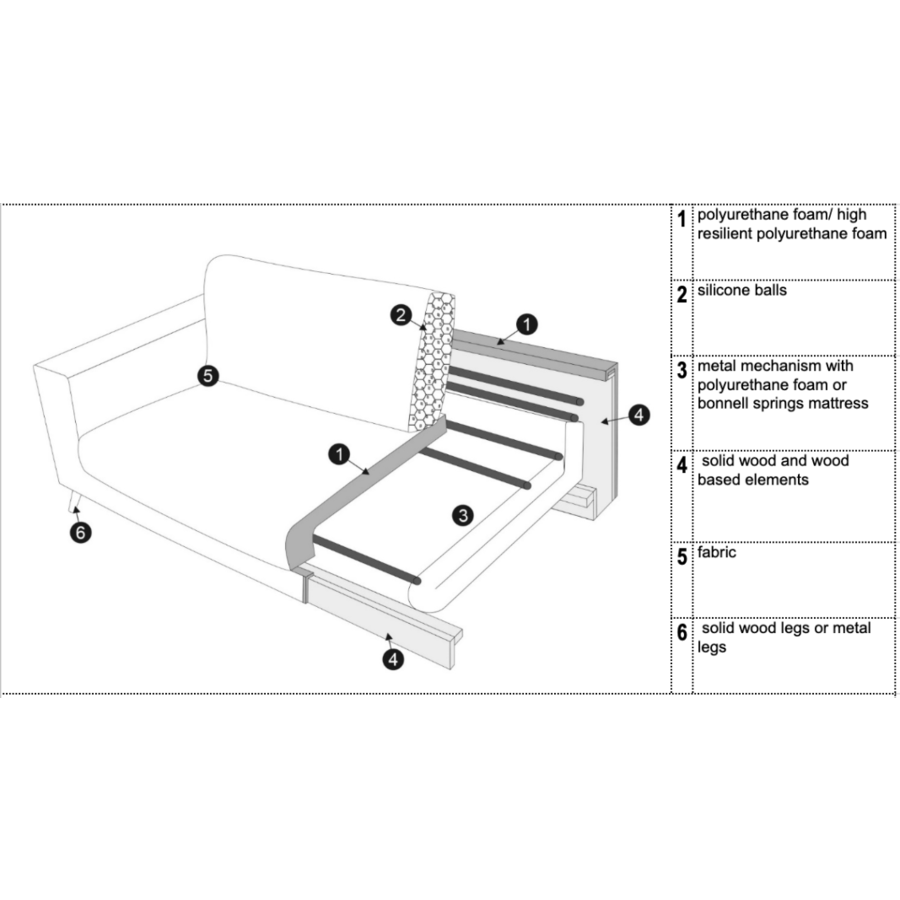 2
1
5
4
1
3
6
4

| 1 | polyurethane foam/ high resilient polyurethane foam |
|---|---|
| 2 | silicone balls |
| 3 | metal mechanism with polyurethane foam or bonnell springs mattress |
| 4 | solid wood and wood based elements |
| 5 | fabric |
| 6 | solid wood legs or metal legs |