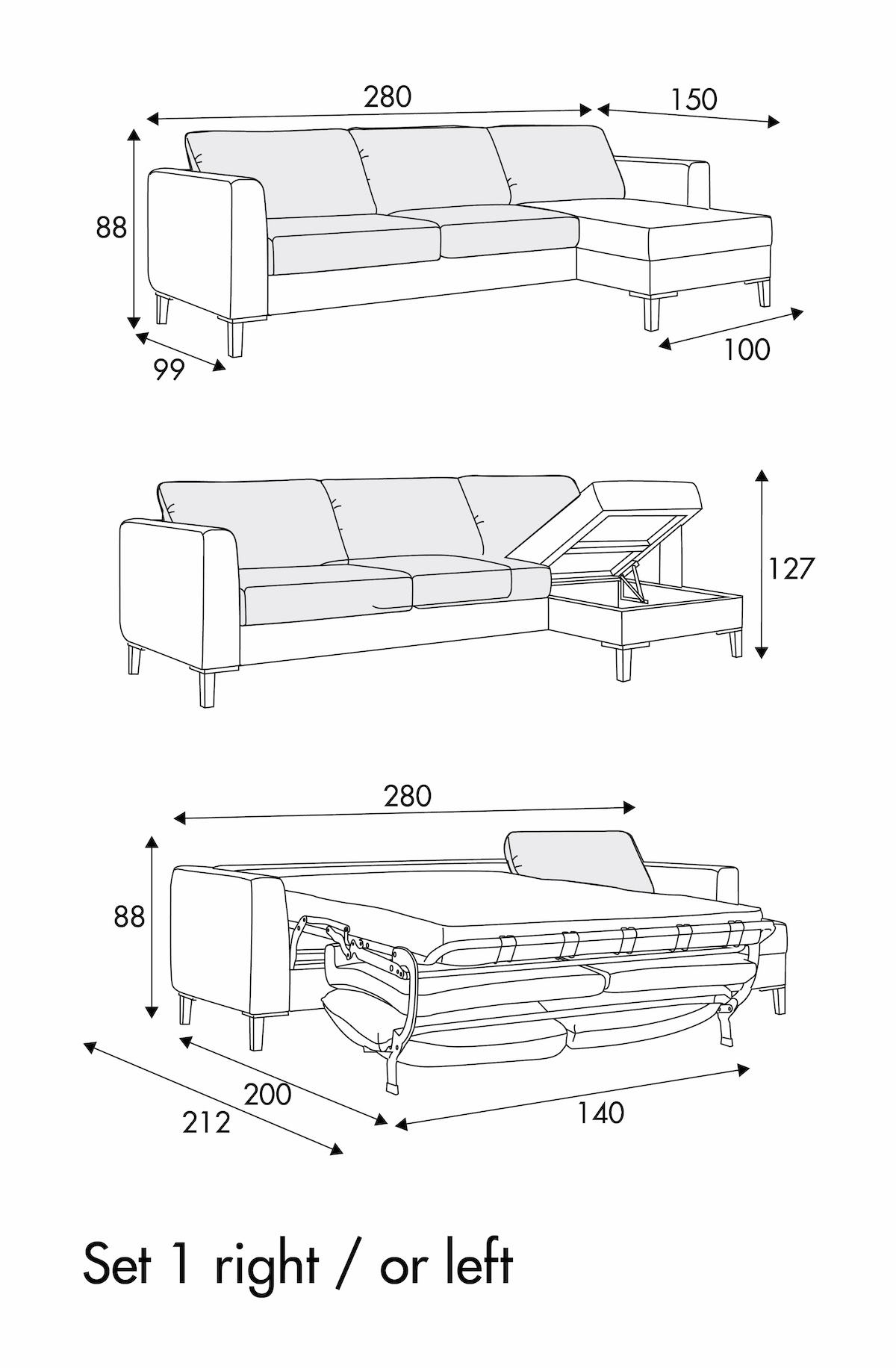 280
150
88
99
100

127

280
88
200
212
140

Set 1 right / or left