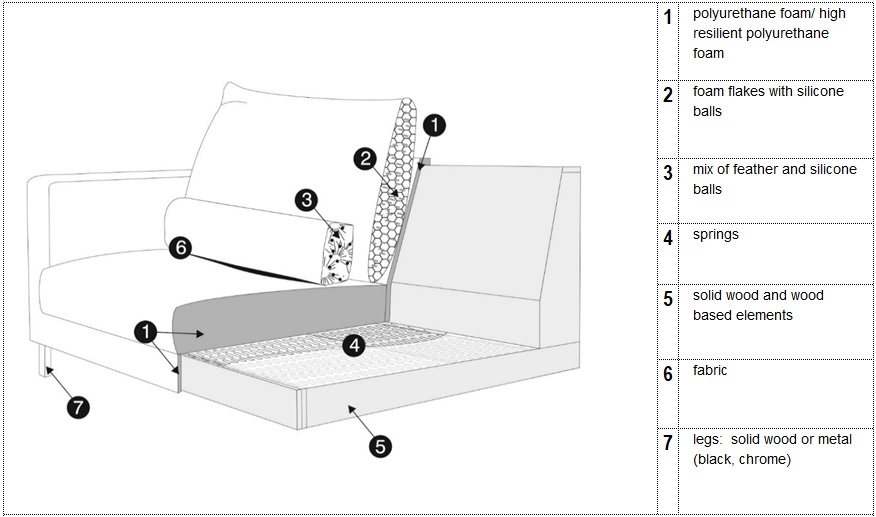 1
2
3
6
1
4
7
5

| 1 | polyurethane foam/ high resilient polyurethane foam |
|---|---|
| 2 | foam flakes with silicone balls |
| 3 | mix of feather and silicone balls |
| 4 | springs |
| 5 | solid wood and wood based elements |
| 6 | fabric |
| 7 | legs: solid wood or metal (black, chrome) |