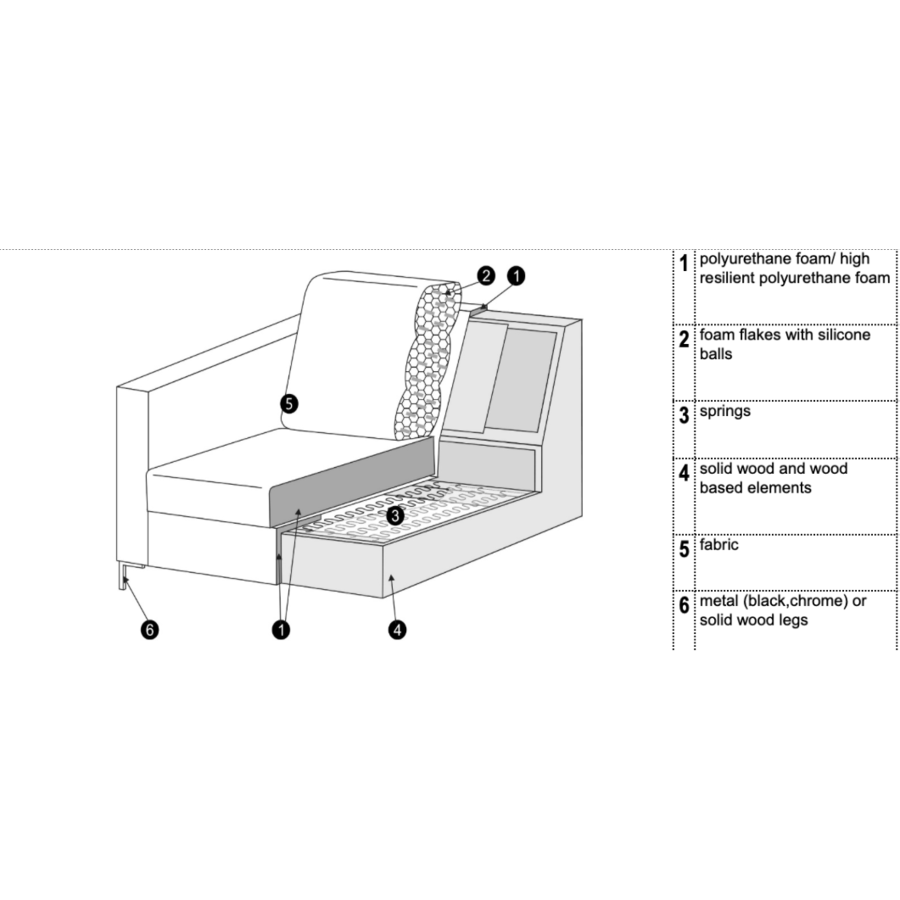 2 1

5

3

6 1 4

| 1 | polyurethane foam/ high resilient polyurethane foam |
|---|---|
| 2 | foam flakes with silicone balls |
| 3 | springs |
| 4 | solid wood and wood based elements |
| 5 | fabric |
| 6 | metal (black,chrome) or solid wood legs |