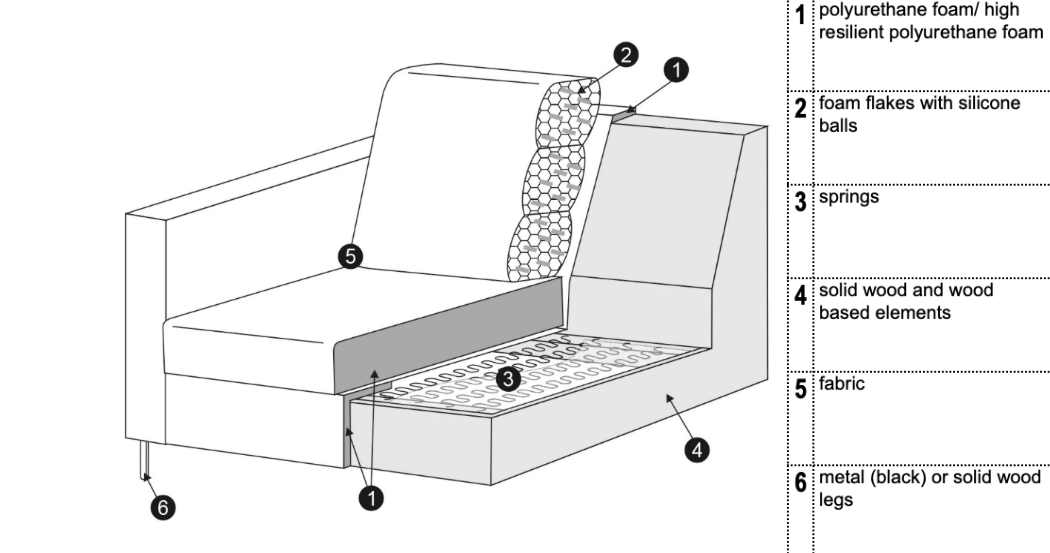 2
1
5
3
4
1
6

| | |
|---|---|
| 1 | polyurethane foam/ high resilient polyurethane foam |
| 2 | foam flakes with silicone balls |
| 3 | springs |
| 4 | solid wood and wood based elements |
| 5 | fabric |
| 6 | metal (black) or solid wood legs |