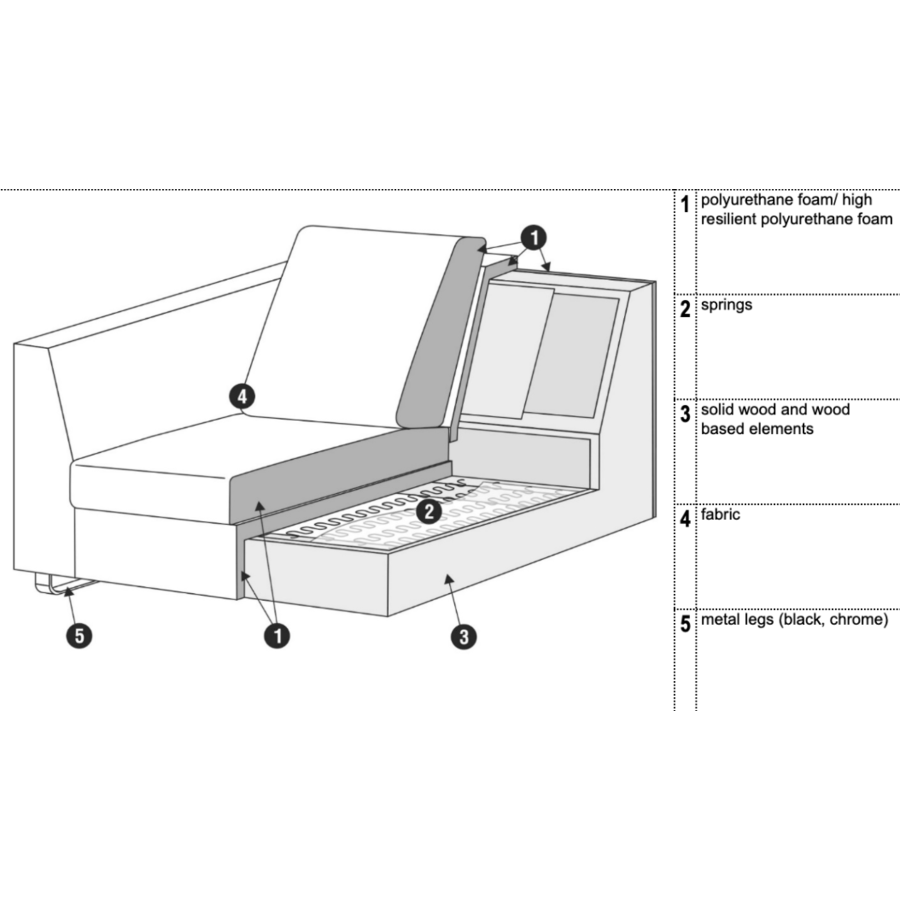 1
4
2
5
1
3

| 1 | polyurethane foam/ high resilient polyurethane foam |
|---|---|
| 2 | springs |
| 3 | solid wood and wood based elements |
| 4 | fabric |
| 5 | metal legs (black, chrome) |