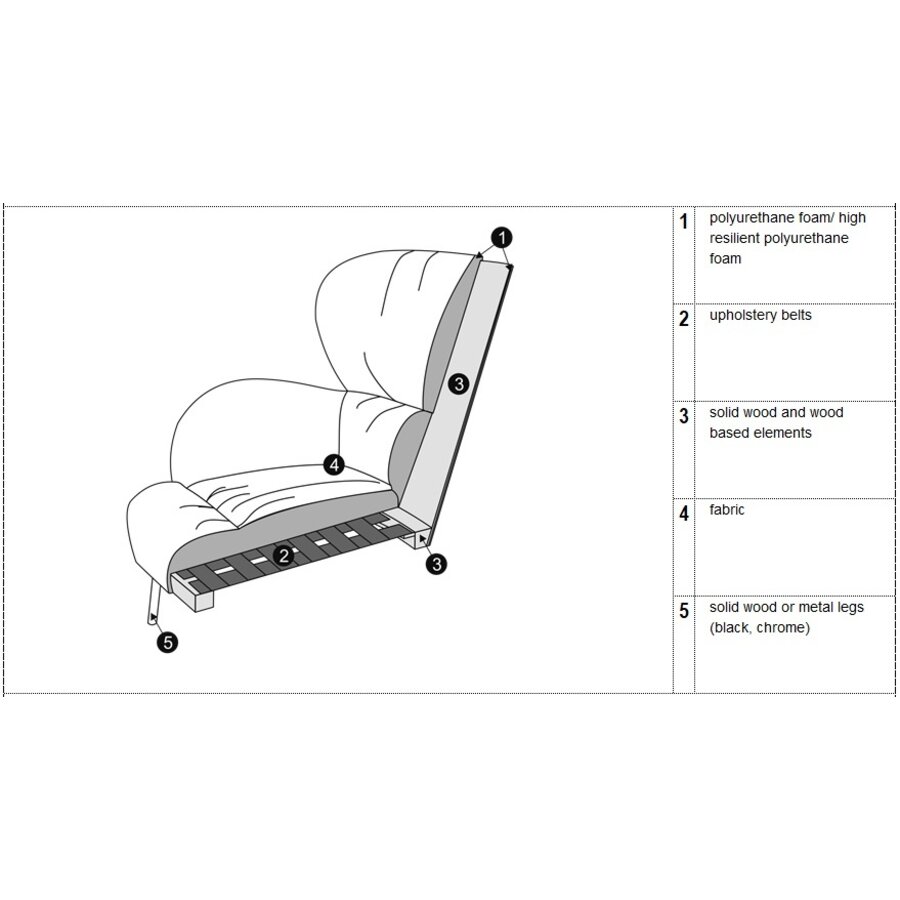 1
3
4
2
3
5

| 1 | polyurethane foam/ high resilient polyurethane foam |
|---|---|
| 2 | upholstery belts |
| 3 | solid wood and wood based elements |
| 4 | fabric |
| 5 | solid wood or metal legs (black, chrome) |