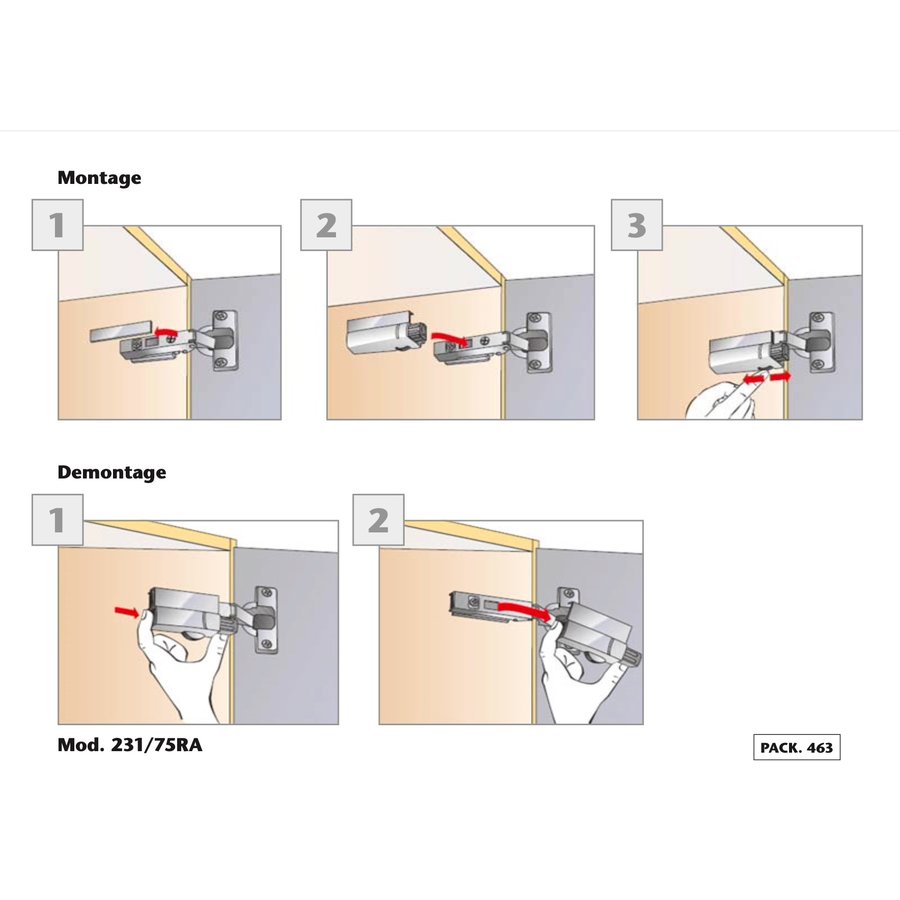 Montage

1

2

3

Demontage

1

2

Mod. 231/75RA

PACK. 463