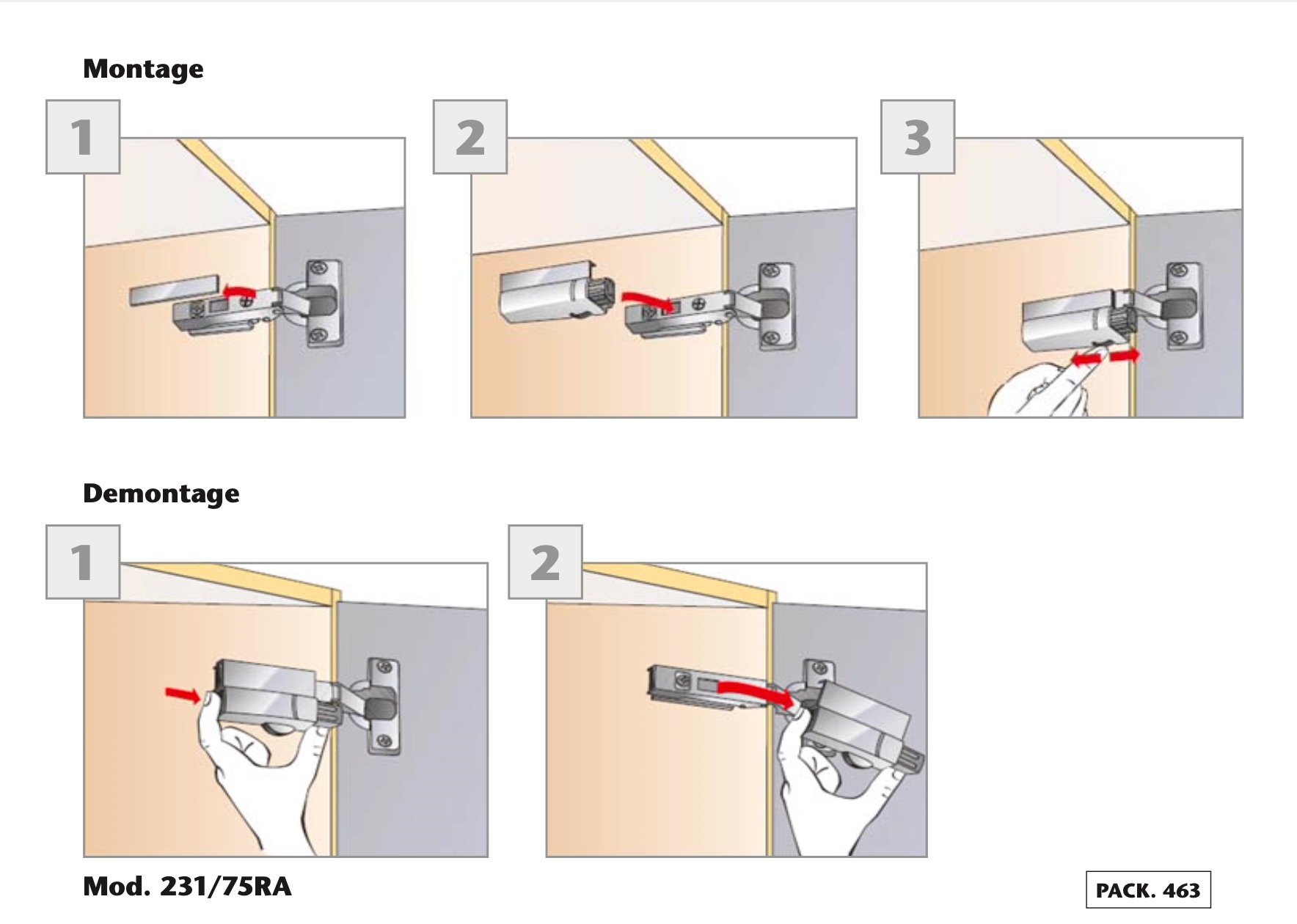 Montage

1

2

3

Demontage

1

2

Mod. 231/75RA

PACK. 463