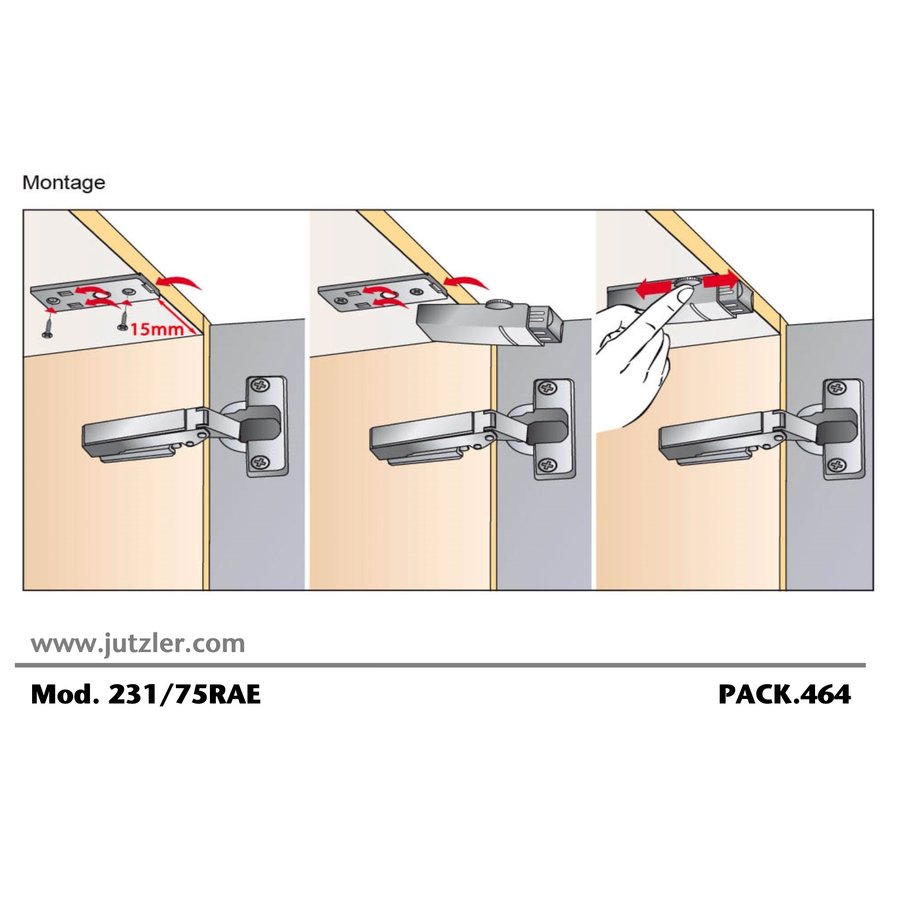 Montage

15mm

www.jutzler.com

Mod. 231/75RAE

PACK.464