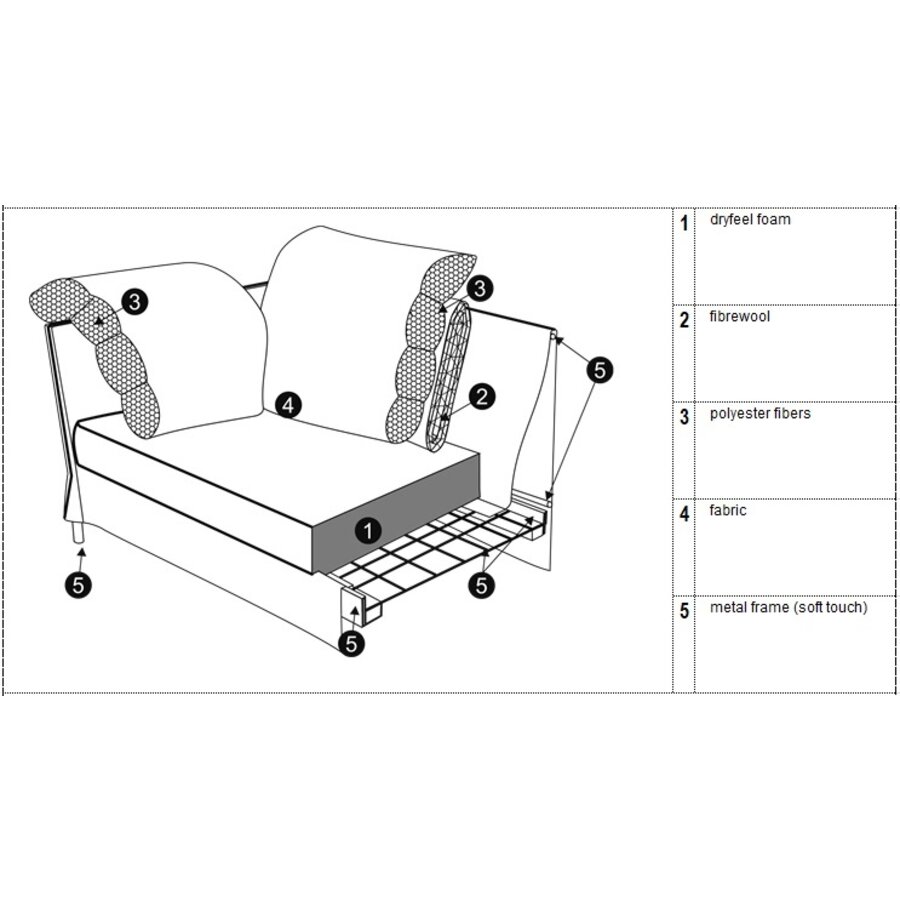 3

3

4

2

5

1

5

5

5

| 1 | dryfeel foam |
|---|---|
| 2 | fibrewool |
| 3 | polyester fibers |
| 4 | fabric |
| 5 | metal frame (soft touch) |