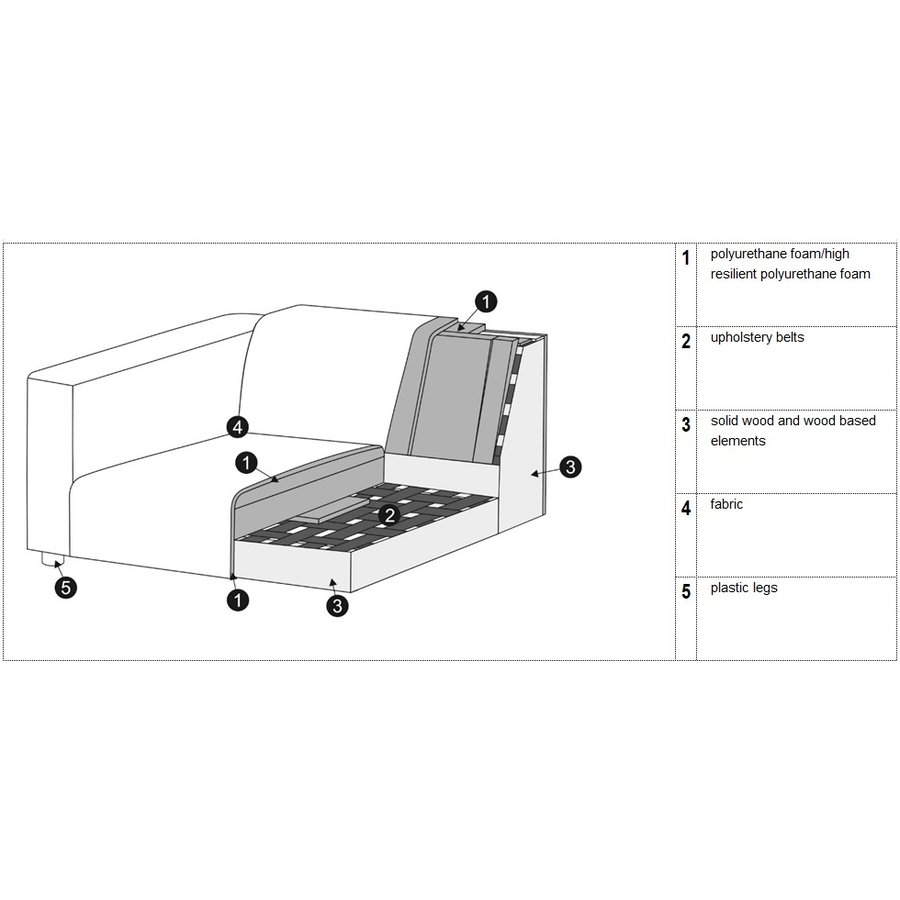 1
4
1
2
3
5
1
3

| 1 | polyurethane foam/high resilient polyurethane foam |
|---|---|
| 2 | upholstery belts |
| 3 | solid wood and wood based elements |
| 4 | fabric |
| 5 | plastic legs |