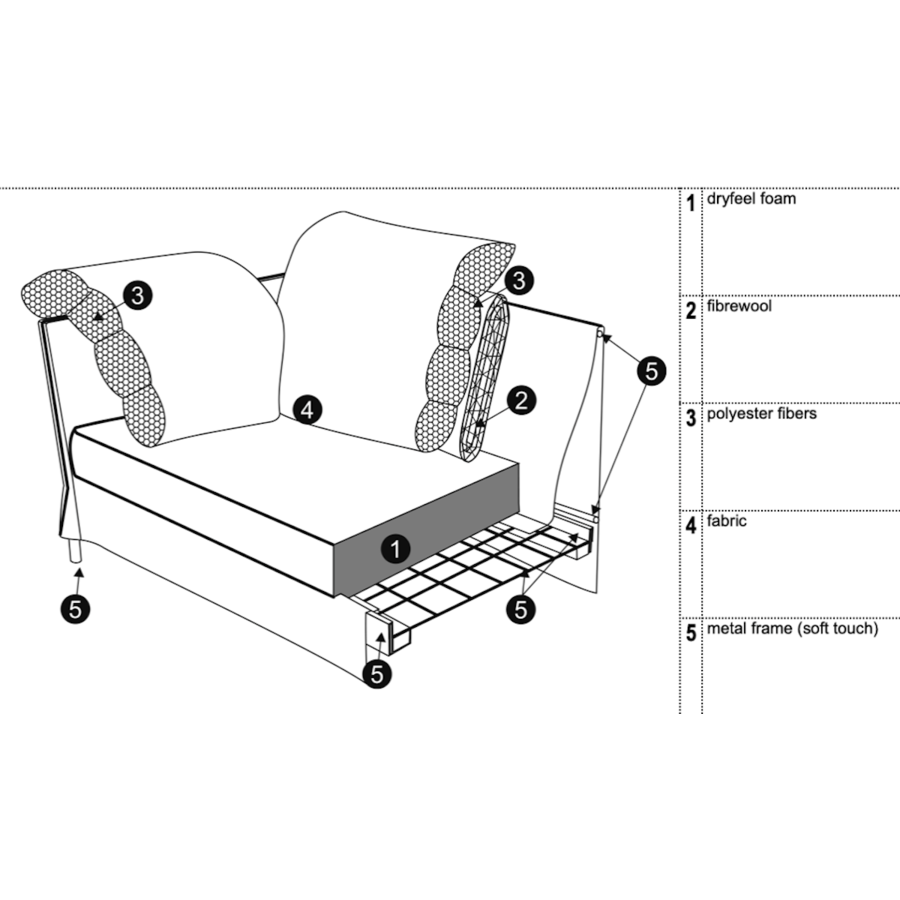 3
3
5
4
2
1
5
5
5

| 1 | dryfeel foam |
|---|---|
| 2 | fibrewool |
| 3 | polyester fibers |
| 4 | fabric |
| 5 | metal frame (soft touch) |