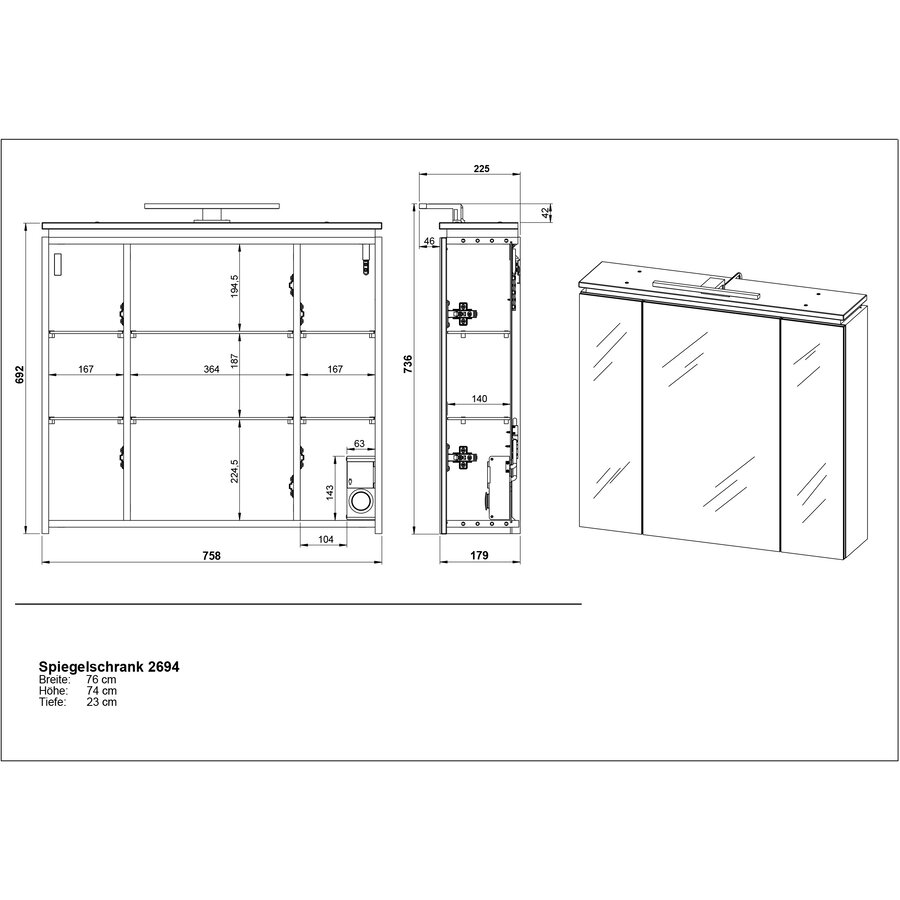 692
194,5
167
364
187
167
224,5
63
143
104
758

225
42
46
736
140
179

Spiegelschrank 2694
Breite: 76 cm
Höhe: 74 cm
Tiefe: 23 cm