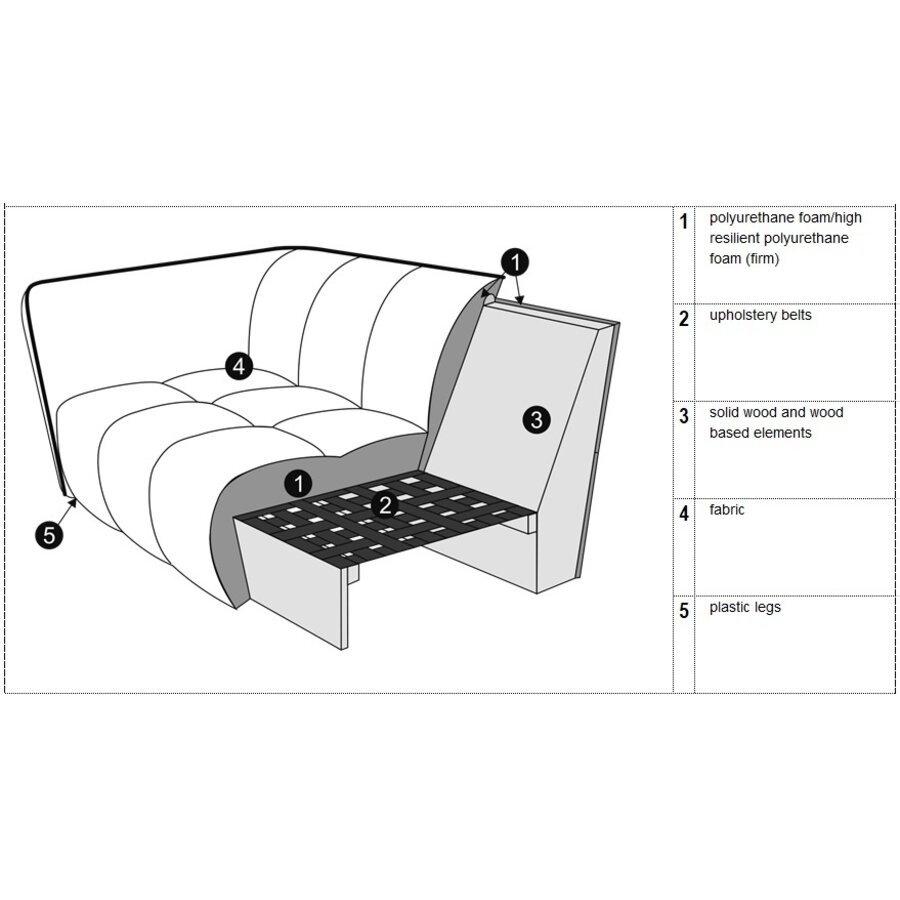 1
4
3
1
2
5

| 1 | polyurethane foam/high resilient polyurethane foam (firm) |
|---|---|
| 2 | upholstery belts |
| 3 | solid wood and wood based elements |
| 4 | fabric |
| 5 | plastic legs |