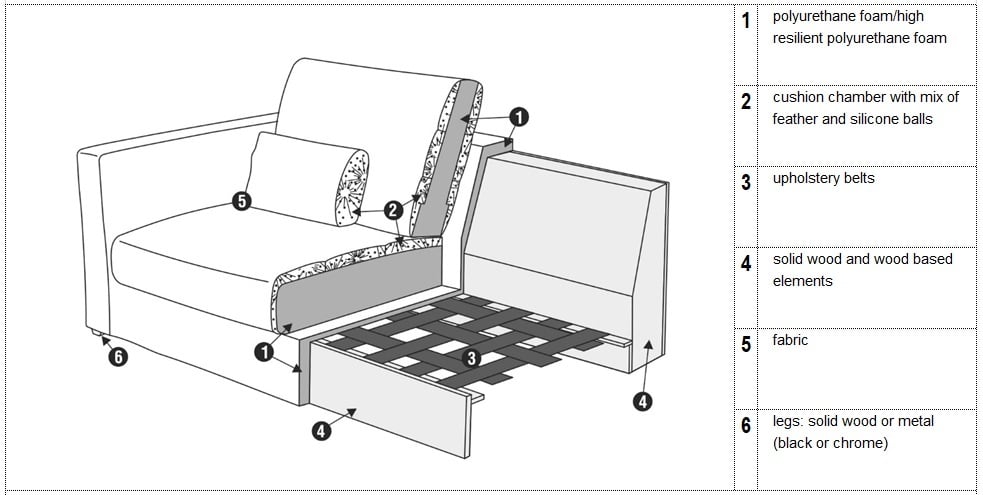 5
2
1
1
6
3
4
4

| 1 | polyurethane foam/high resilient polyurethane foam |
|---|---|
| 2 | cushion chamber with mix of feather and silicone balls |
| 3 | upholstery belts |
| 4 | solid wood and wood based elements |
| 5 | fabric |
| 6 | legs: solid wood or metal (black or chrome) |