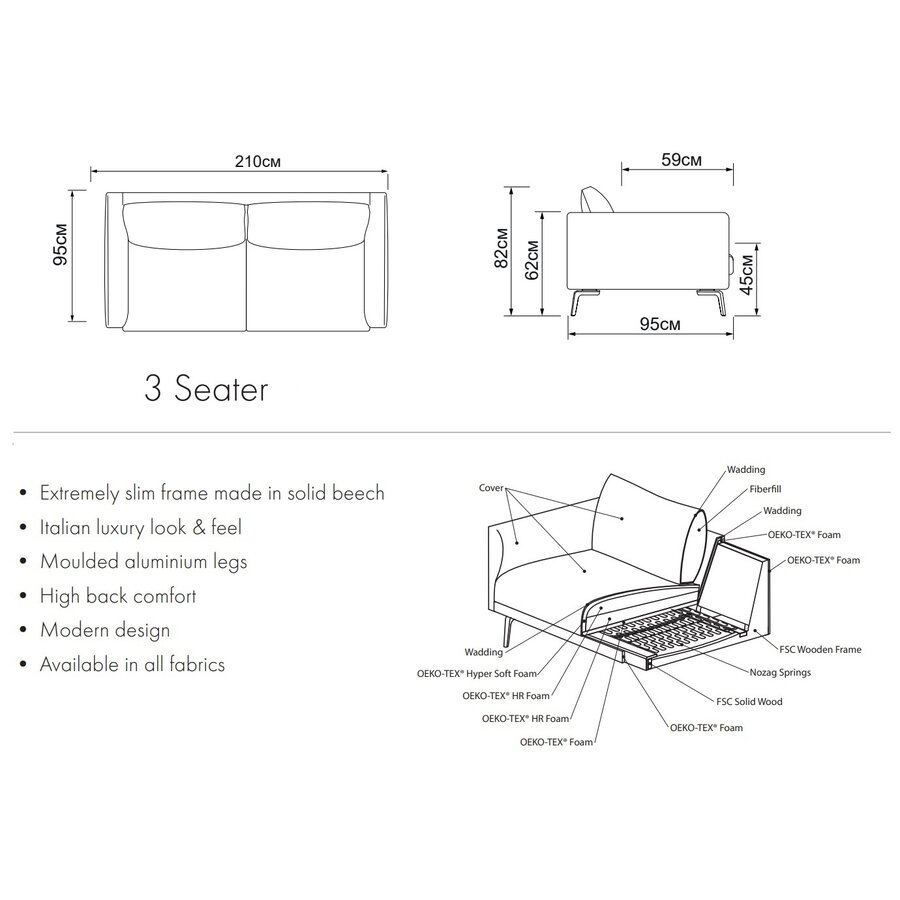 210см

95см

59см

82см

62см

45см

95см

3 Seater

• Extremely slim frame made in solid beech
• Italian luxury look & feel
• Moulded aluminium legs
• High back comfort
• Modern design
• Available in all fabrics

Cover

Wadding

Fiberfill

Wadding

OEKO-TEX® Foam

OEKO-TEX® Foam

FSC Wooden Frame

Nozag Springs

FSC Solid Wood

OEKO-TEX® Foam

Wadding

OEKO-TEX® Hyper Soft Foam

OEKO-TEX® HR Foam

OEKO-TEX® HR Foam

OEKO-TEX® Foam