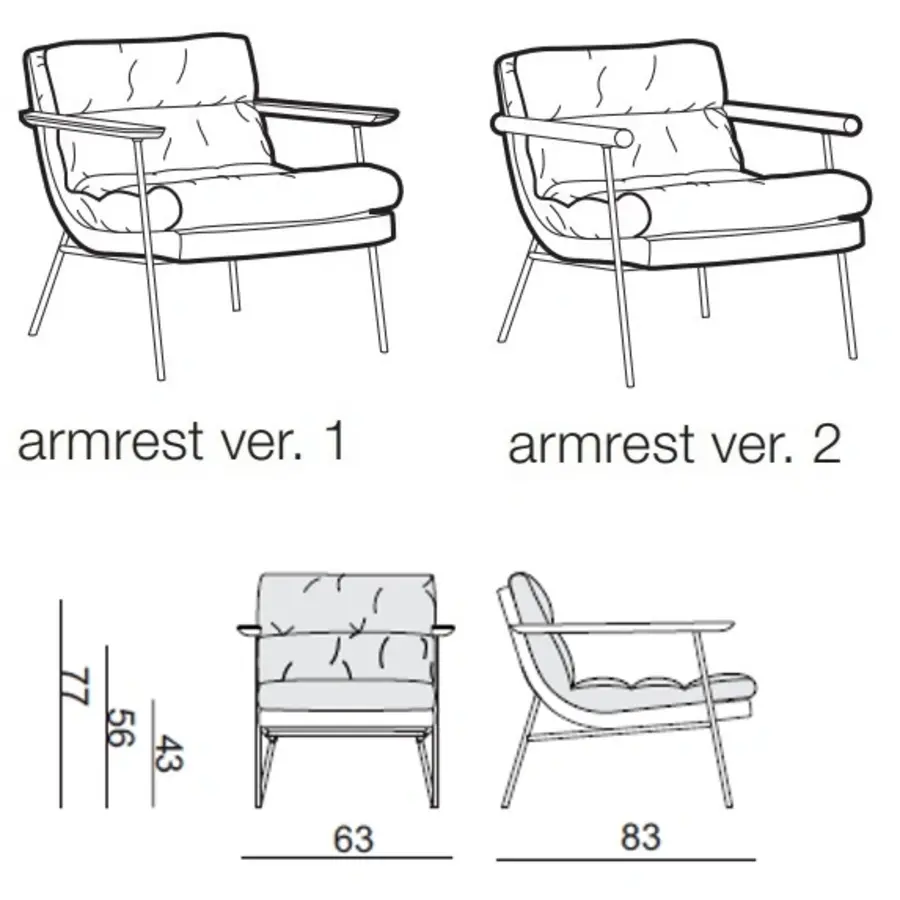 armrest ver. 1

armrest ver. 2

77
56
43

63

83