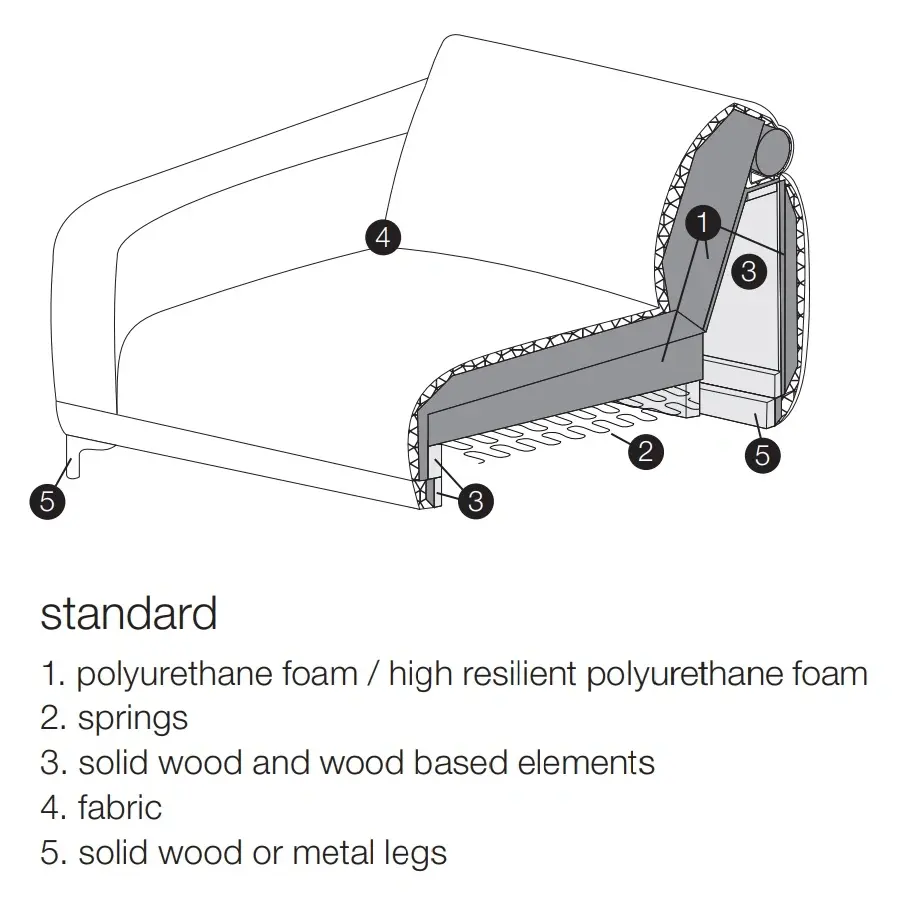 4
1
3
2
5
5
3

standard

1. polyurethane foam / high resilient polyurethane foam
2. springs
3. solid wood and wood based elements
4. fabric
5. solid wood or metal legs