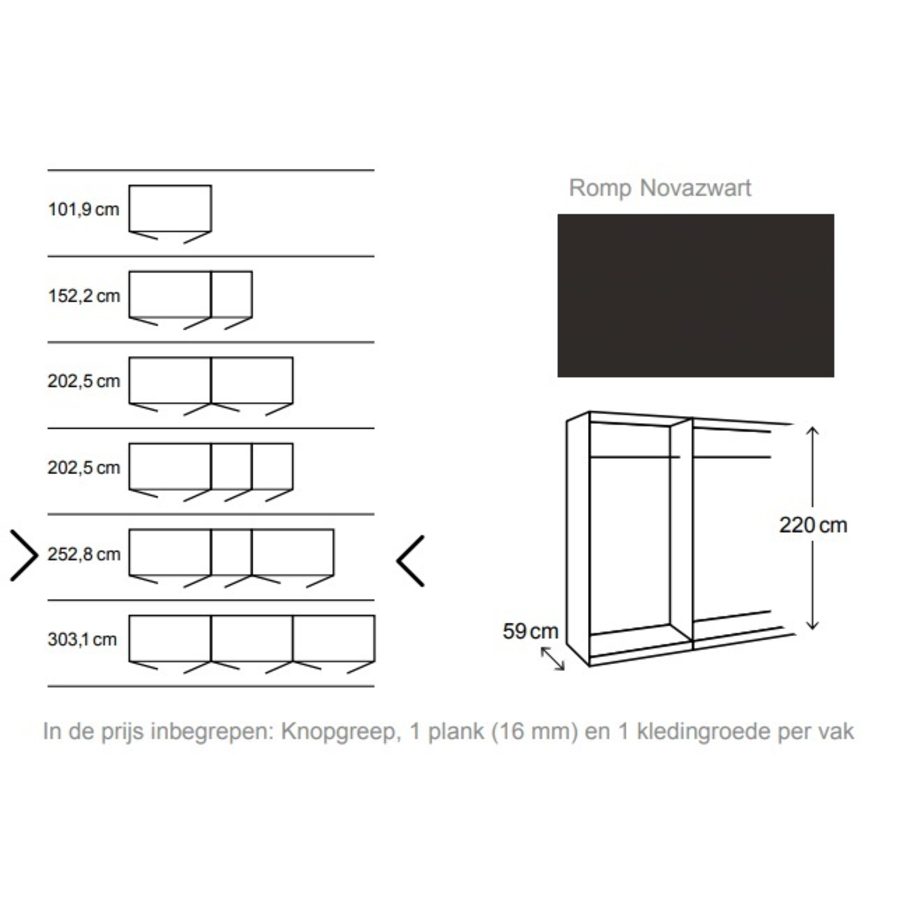 101,9 cm

152,2 cm

202,5 cm

202,5 cm

252,8 cm

303,1 cm

Romp Novazwart

220 cm

59 cm

In de prijs inbegrepen: Knopgreep, 1 plank (16 mm) en 1 kledingroede per vak