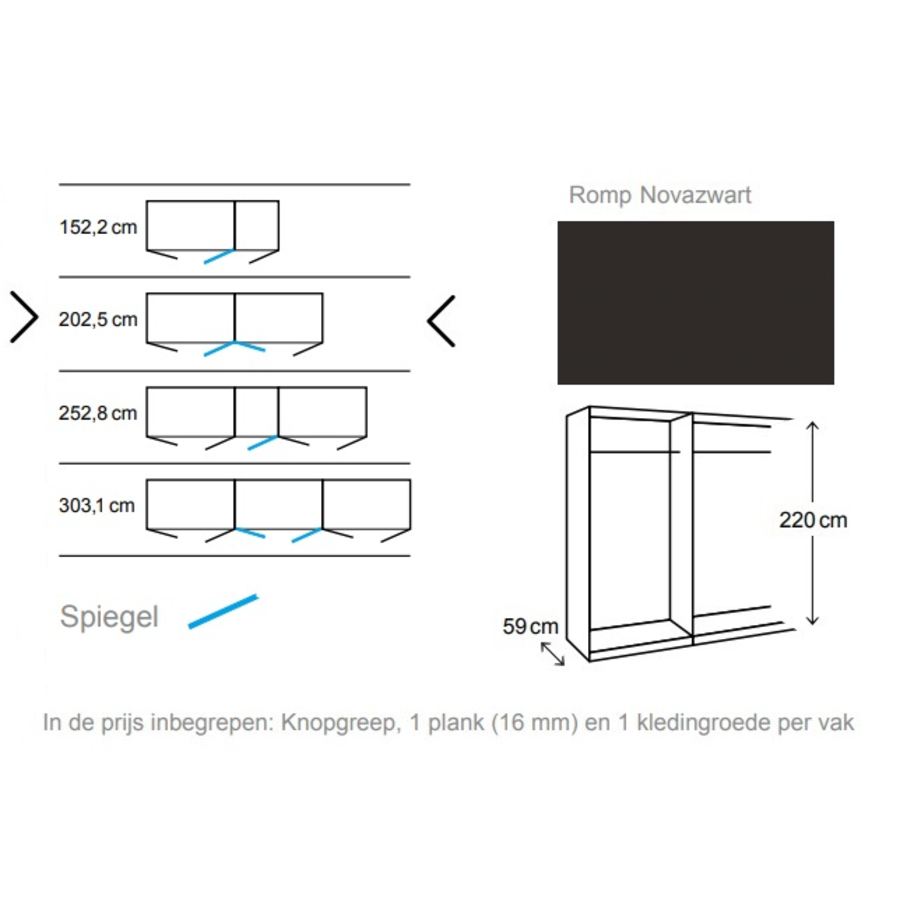 152,2 cm

202,5 cm

252,8 cm

303,1 cm

Spiegel

Romp Novazwart

220 cm

59 cm

In de prijs inbegrepen: Knopgreep, 1 plank (16 mm) en 1 kledingroede per vak