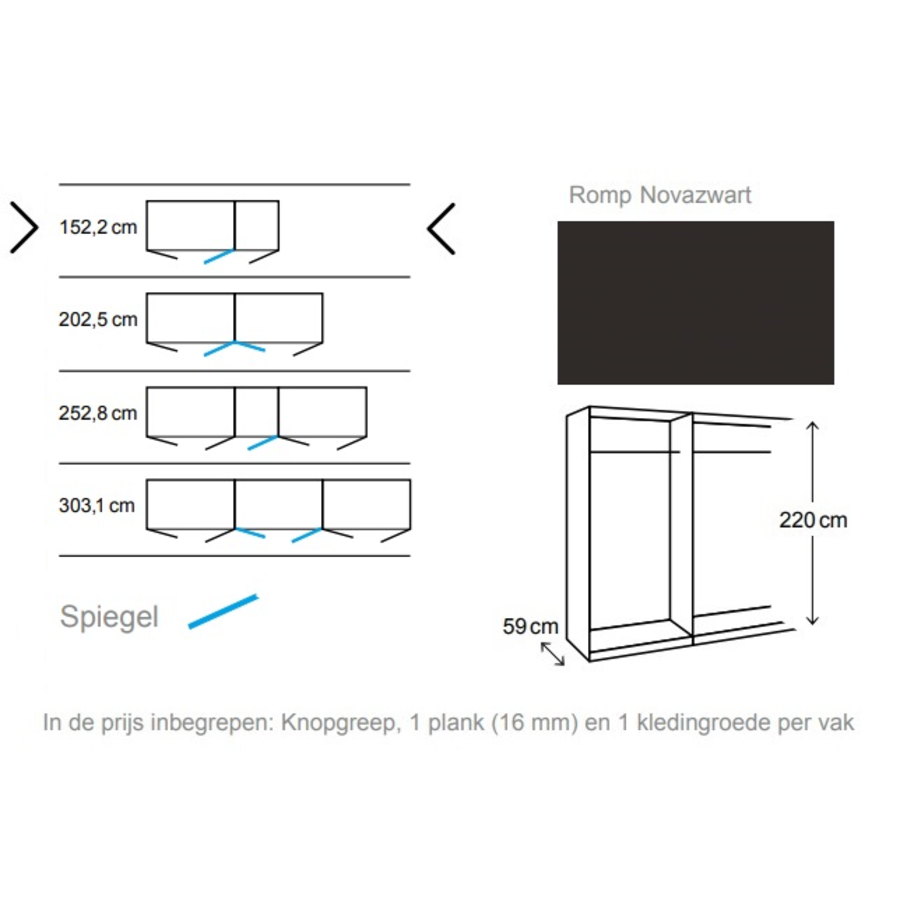 152,2 cm

202,5 cm

252,8 cm

303,1 cm

Spiegel

Romp Novazwart

220 cm

59 cm

In de prijs inbegrepen: Knopgreep, 1 plank (16 mm) en 1 kledingroede per vak