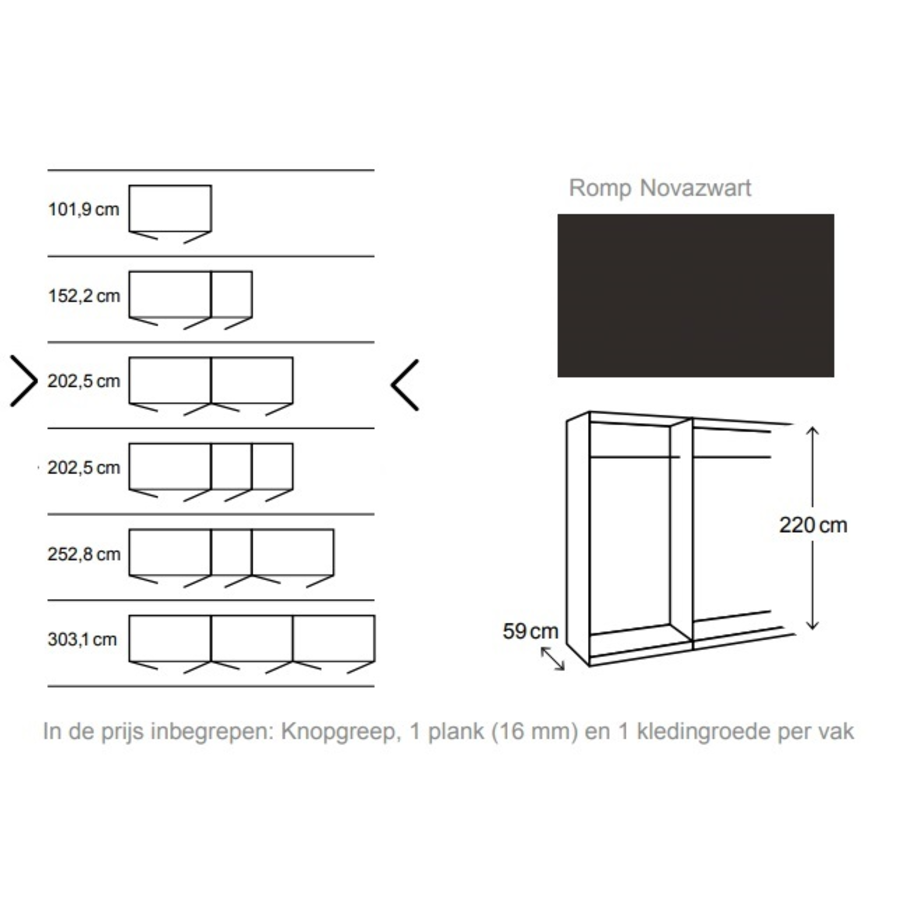 101,9 cm

152,2 cm

202,5 cm

202,5 cm

252,8 cm

303,1 cm

Romp Novazwart

220 cm

59 cm

In de prijs inbegrepen: Knopgreep, 1 plank (16 mm) en 1 kledingroede per vak