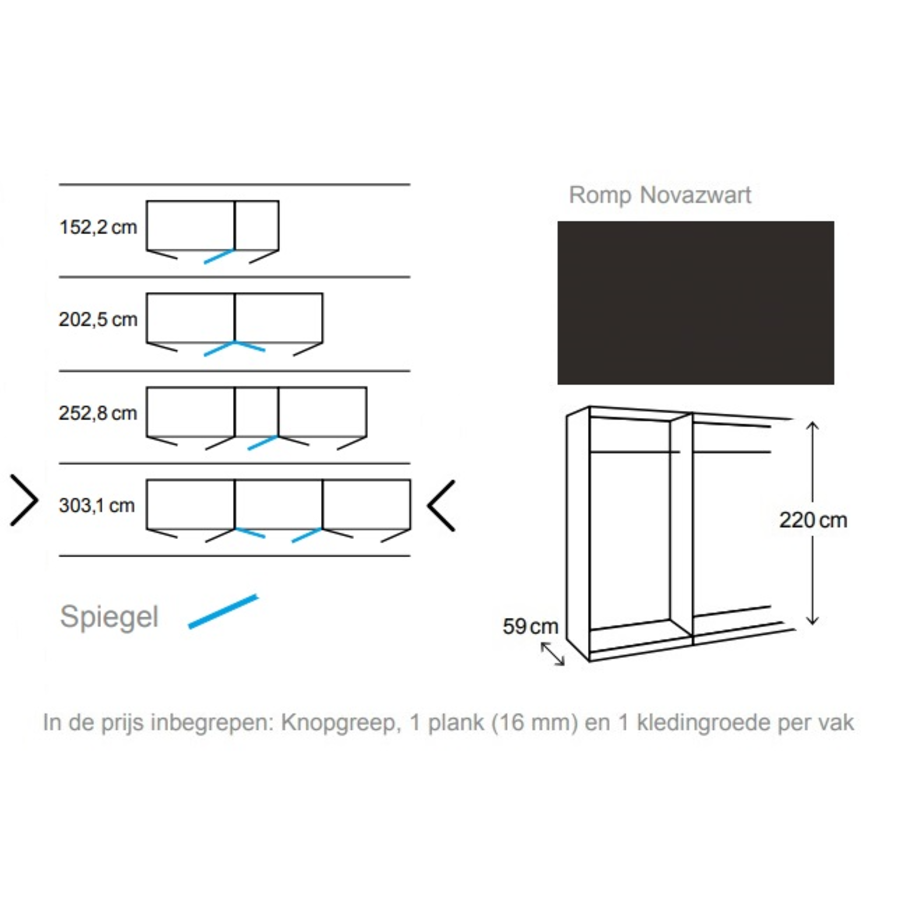 152,2 cm

202,5 cm

252,8 cm

303,1 cm

Spiegel

Romp Novazwart

220 cm

59 cm

In de prijs inbegrepen: Knopgreep, 1 plank (16 mm) en 1 kledingroede per vak