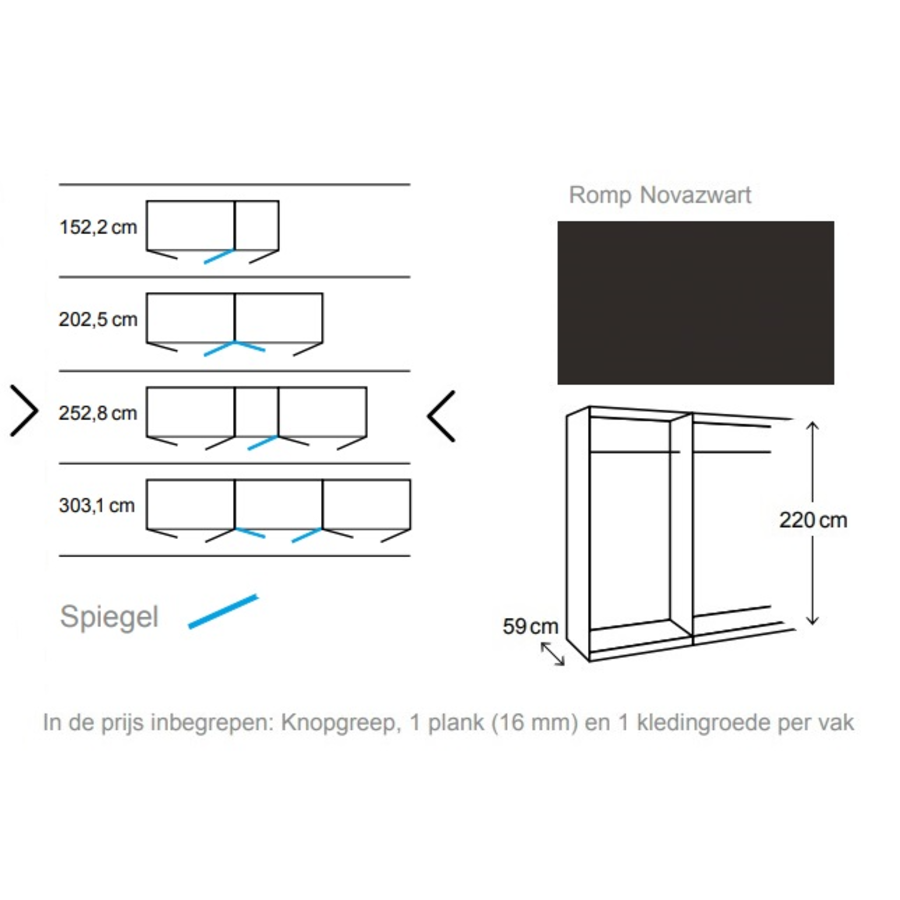 152,2 cm

202,5 cm

252,8 cm

303,1 cm

Spiegel

Romp Novazwart

220 cm

59 cm

In de prijs inbegrepen: Knopgreep, 1 plank (16 mm) en 1 kledingroede per vak