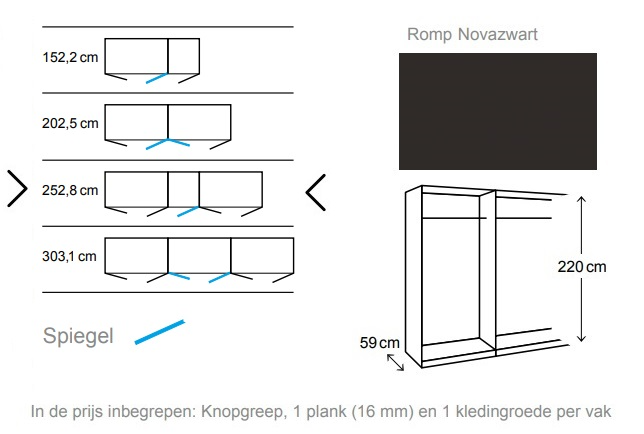 152,2 cm

202,5 cm

252,8 cm

303,1 cm

Spiegel

Romp Novazwart

220 cm

59 cm

In de prijs inbegrepen: Knopgreep, 1 plank (16 mm) en 1 kledingroede per vak