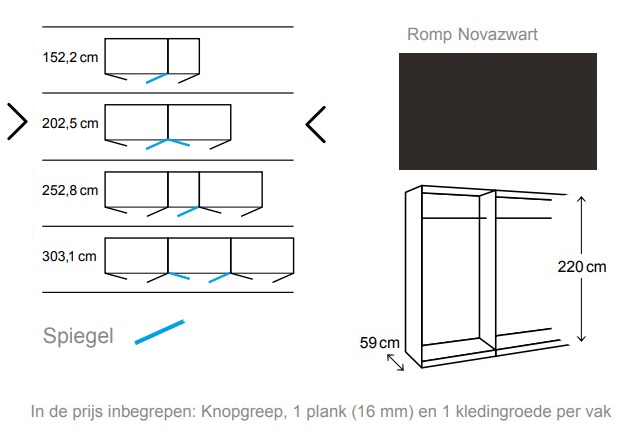 152,2 cm

202,5 cm

252,8 cm

303,1 cm

Spiegel

Romp Novazwart

220 cm

59 cm

In de prijs inbegrepen: Knopgreep, 1 plank (16 mm) en 1 kledingroede per vak