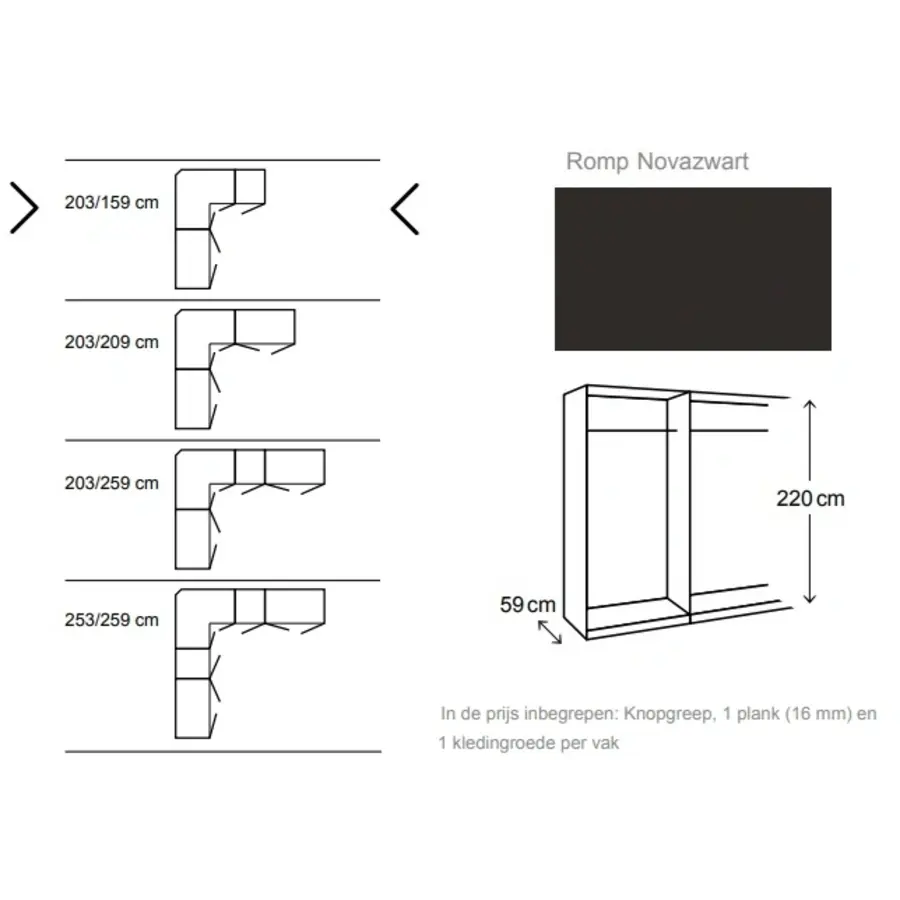 203/159 cm

203/209 cm

203/259 cm

253/259 cm

Romp Novazwart

220 cm

59 cm

In de prijs inbegrepen: Knopgreep, 1 plank (16 mm) en 1 kledingroede per vak