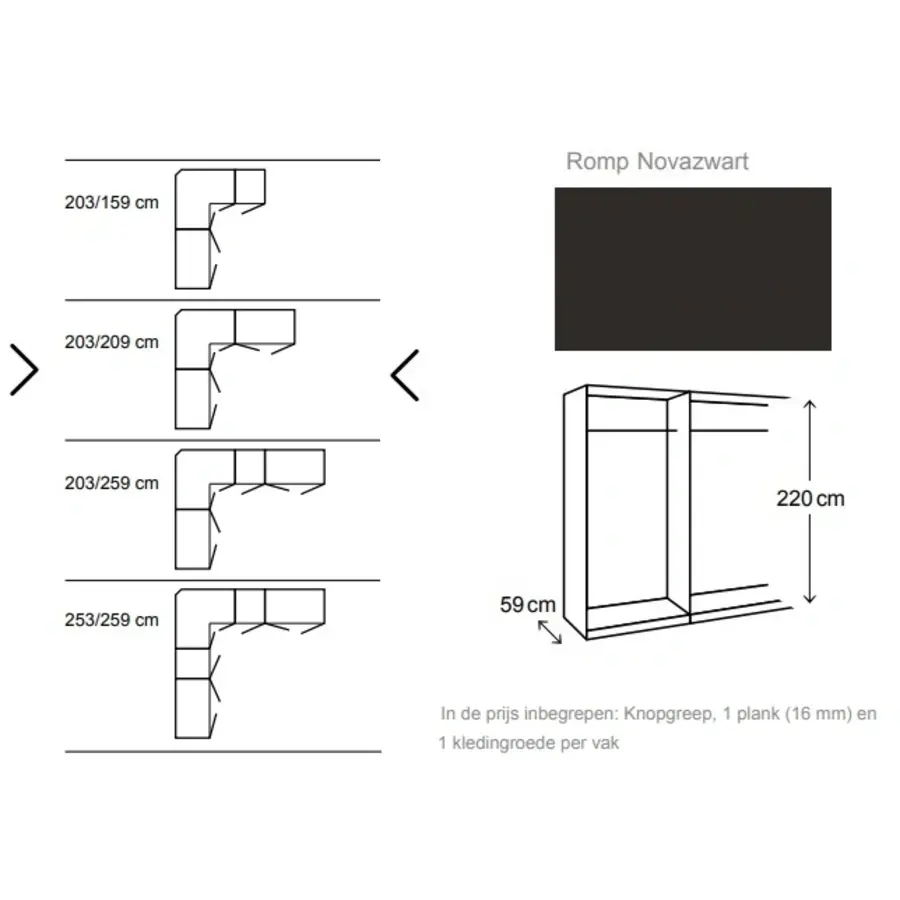 203/159 cm

203/209 cm

203/259 cm

253/259 cm

Romp Novazwart

220 cm

59 cm

In de prijs inbegrepen: Knopgreep, 1 plank (16 mm) en 1 kledingroede per vak