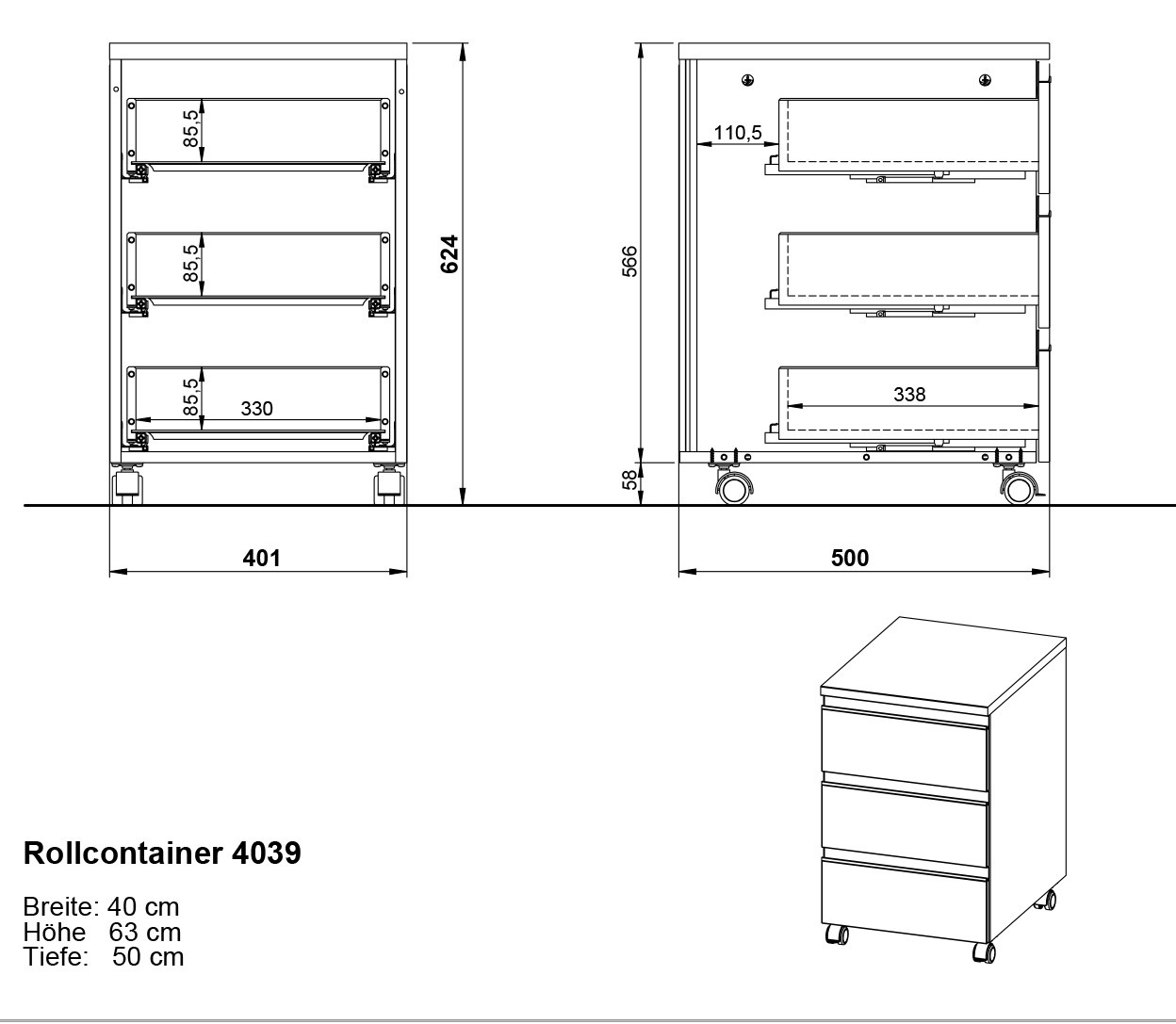 85,5
85,5
85,5
330
624
401

110,5
566
338
58
500

Rollcontainer 4039

Breite: 40 cm
Höhe 63 cm
Tiefe: 50 cm