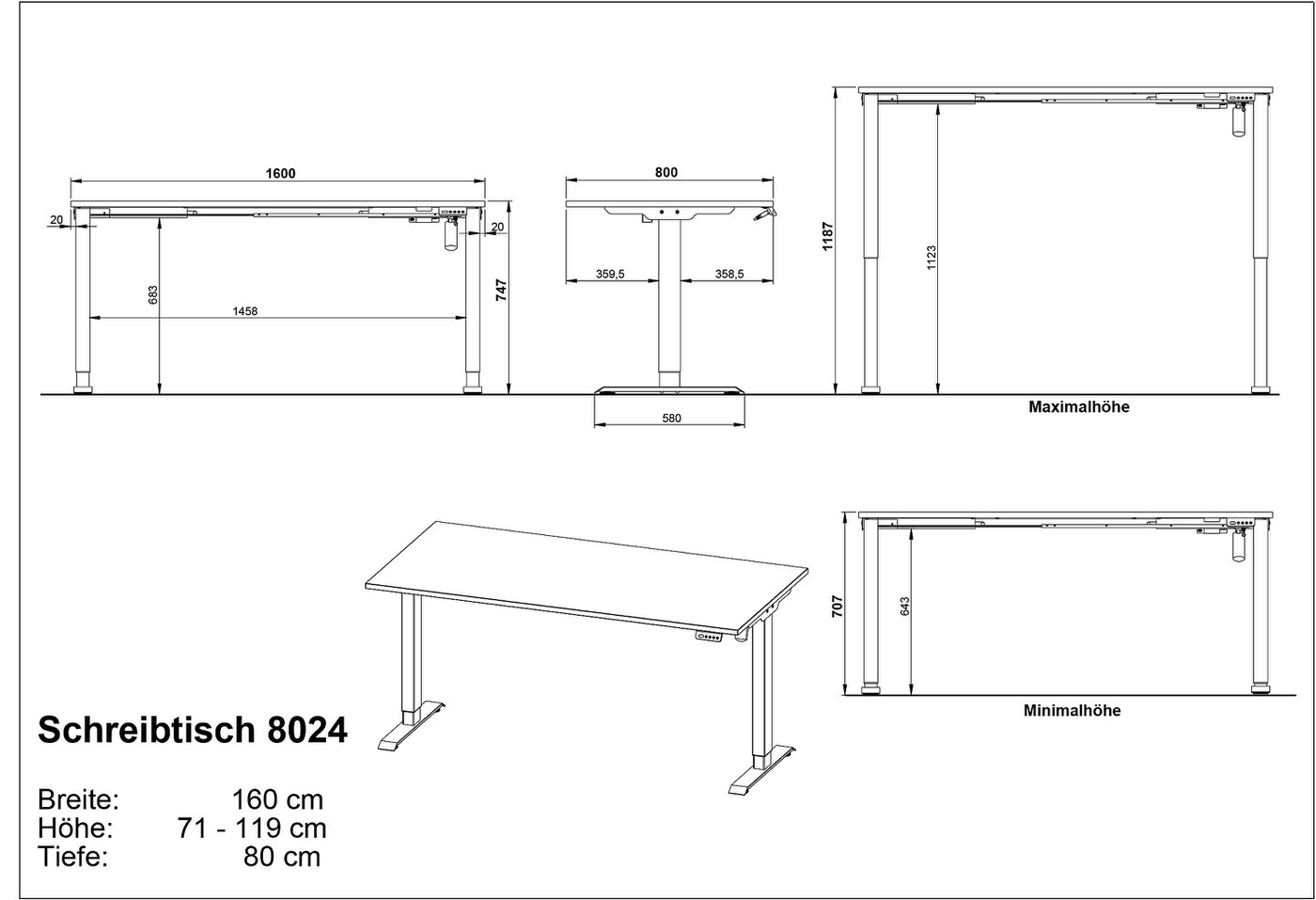 1600

20

20

683

1458

747

800

359,5

358,5

580

1187

1123

Maximalhöhe

707

643

Minimalhöhe

Schreibtisch 8024

Breite: 160 cm
Höhe: 71 - 119 cm
Tiefe: 80 cm