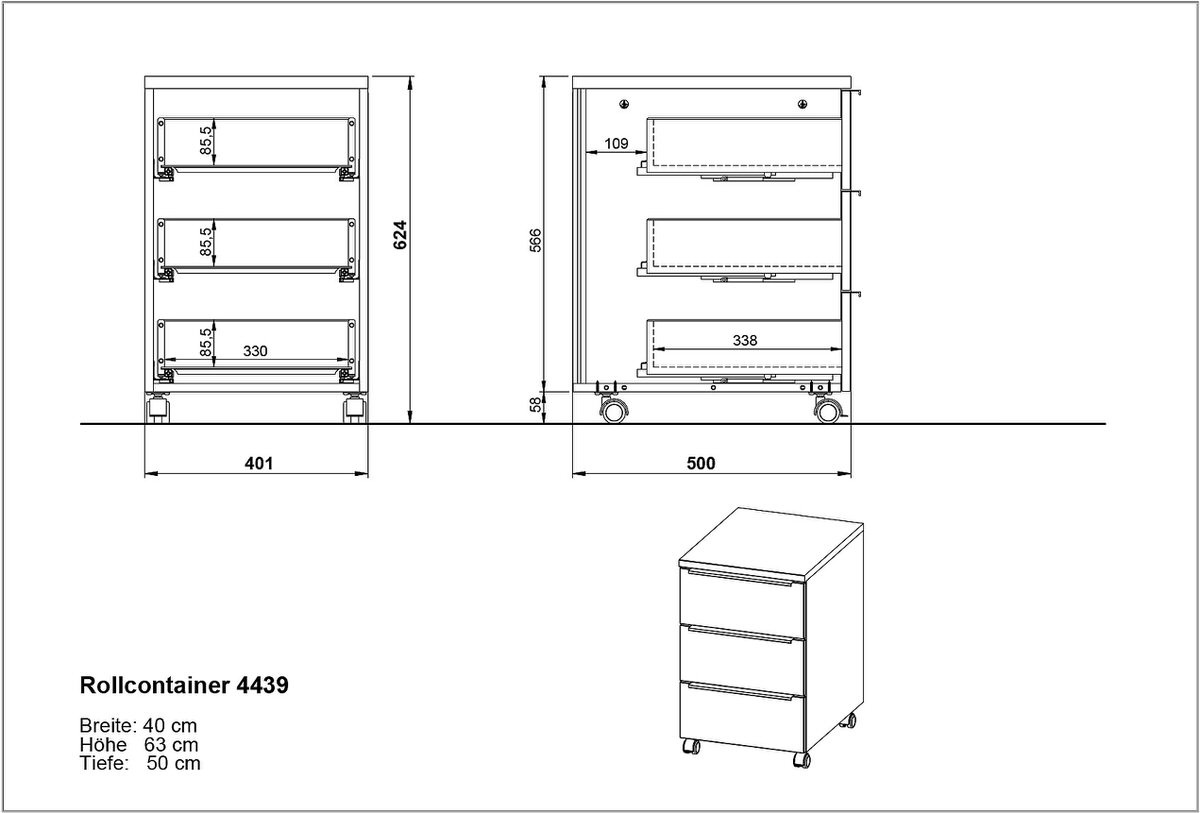 85.5
85.5
85.5
330
624
401
109
566
338
58
500

Rollcontainer 4439

Breite: 40 cm
Höhe 63 cm
Tiefe: 50 cm