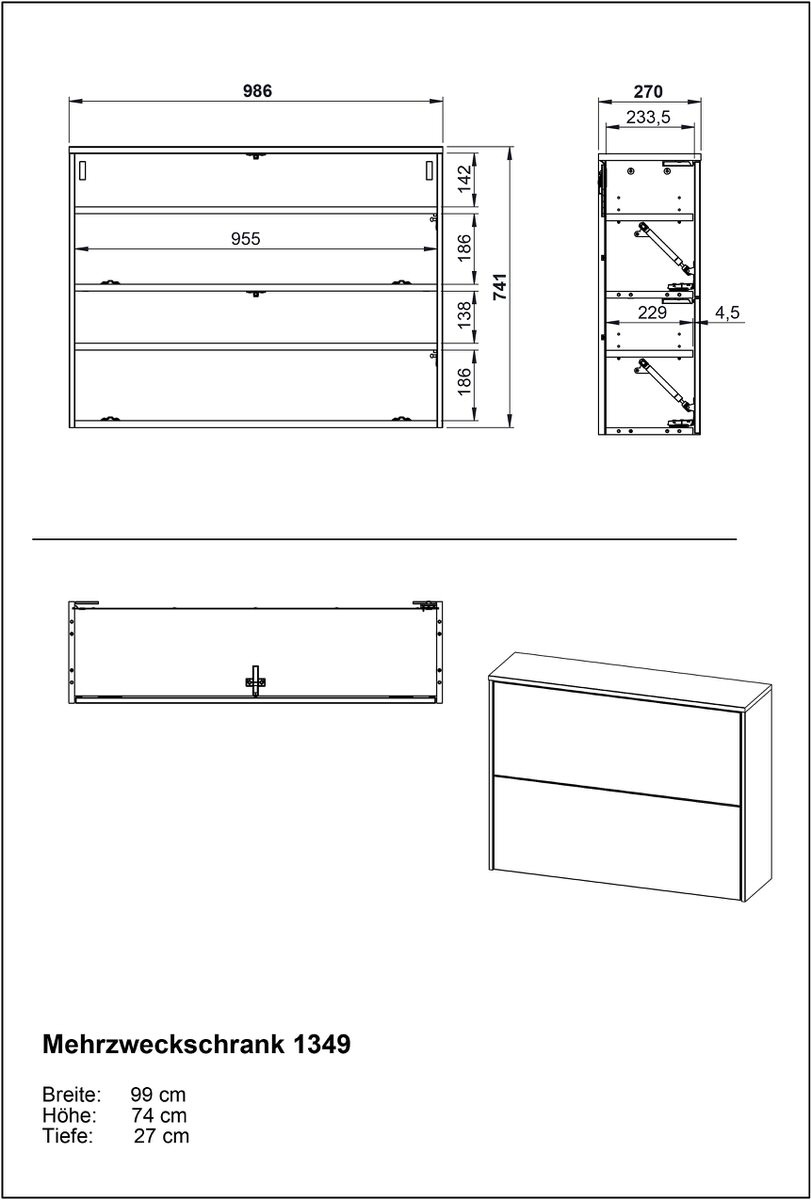 986

955

142

186

138

186

741

270

233,5

229

4,5

Mehrzweckschrank 1349

Breite: 99 cm
Höhe: 74 cm
Tiefe: 27 cm