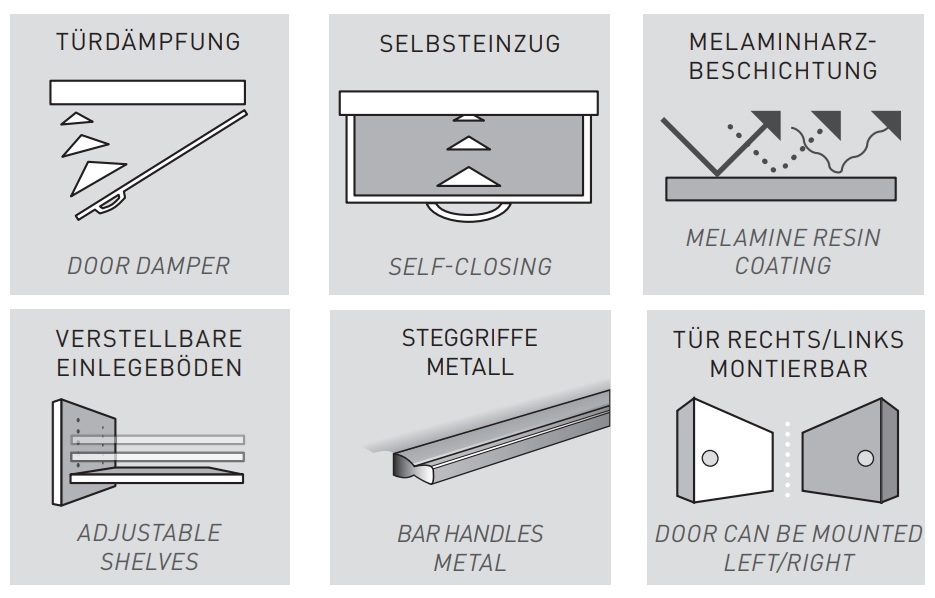 TÜRDÄMPFUNG

DOOR DAMPER

SELBSTEINZUG

SELF-CLOSING

MELAMINHARZ-BESCHICHTUNG

MELAMINE RESIN COATING

VERSTELLBARE EINLEGEBÖDEN

ADJUSTABLE SHELVES

STEGGRIFFE METALL

BAR HANDLES METAL

TÜR RECHTS/LINKS MONTIERBAR

DOOR CAN BE MOUNTED LEFT/RIGHT