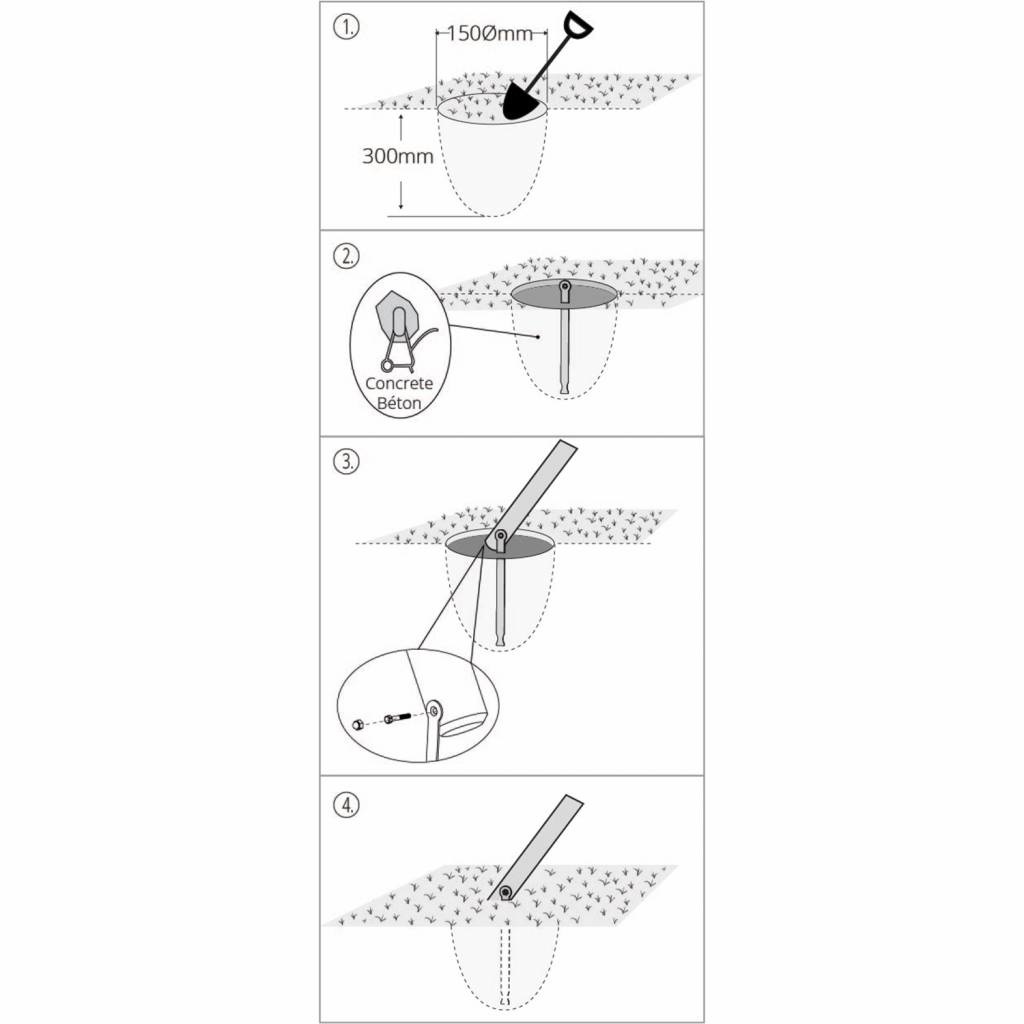 1.

150Ømm

300mm

2.

Concrete
Béton

3.

4.