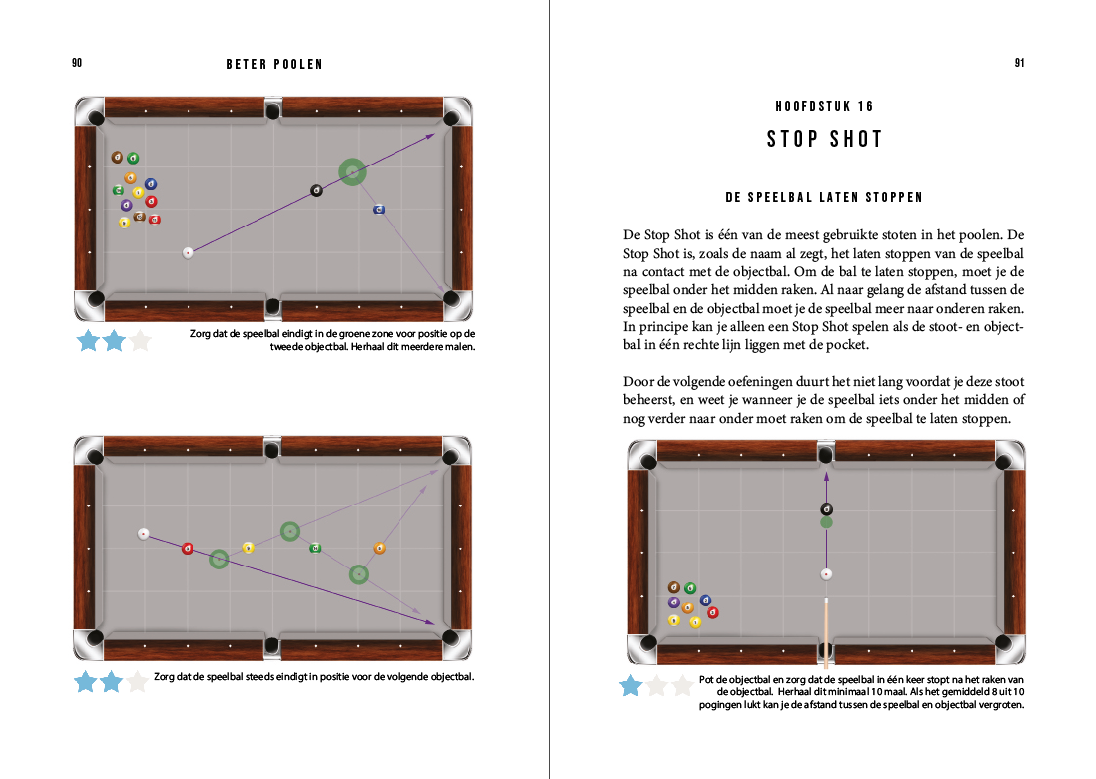 90

BETER POOLEN

Zorg dat de speelbal eindigt in de groene zone voor positie op de tweede objectbal. Herhaal dit meerdere malen.

Zorg dat de speelbal steeds eindigt in positie voor de volgende objectbal.

91

HOOFDSTUK 16

STOP SHOT

DE SPEELBAL LATEN STOPPEN

De Stop Shot is één van de meest gebruikte stoten in het poolen. De Stop Shot is, zoals de naam al zegt, het laten stoppen van de speelbal na contact met de objectbal. Om de bal te laten stoppen, moet je de speelbal onder het midden raken. Al naar gelang de afstand tussen de speelbal en de objectbal moet je de speelbal meer naar onderen raken. In principe kan je alleen een Stop Shot spelen als de stoot- en objectbal in één rechte lijn liggen met de pocket.

Door de volgende oefeningen duurt het niet lang voordat je deze stoot beheerst, en weet je wanneer je de speelbal iets onder het midden of nog verder naar onder moet raken om de speelbal te laten stoppen.

Pot de objectbal en zorg dat de speelbal in één keer stopt na het raken van de objectbal. Herhaal dit minimaal 10 maal. Als het gemiddeld 8 uit 10 pogingen lukt kan je de afstand tussen de speelbal en objectbal vergroten.