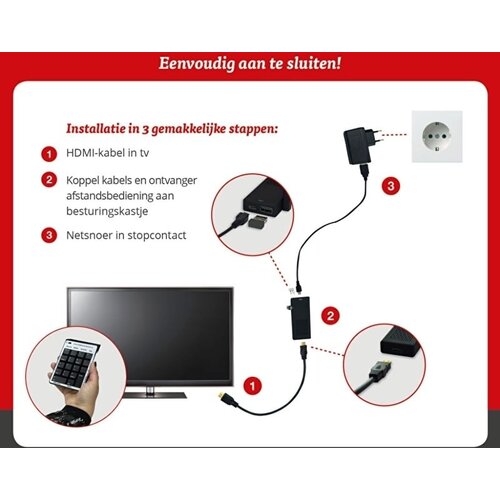 Eenvoudig aan te sluiten!

Installatie in 3 gemakkelijke stappen:

1 HDMI-kabel in tv

2 Koppel kabels en ontvanger afstandsbediening aan besturingskastje

3 Netsnoer in stopcontact

3

2

1