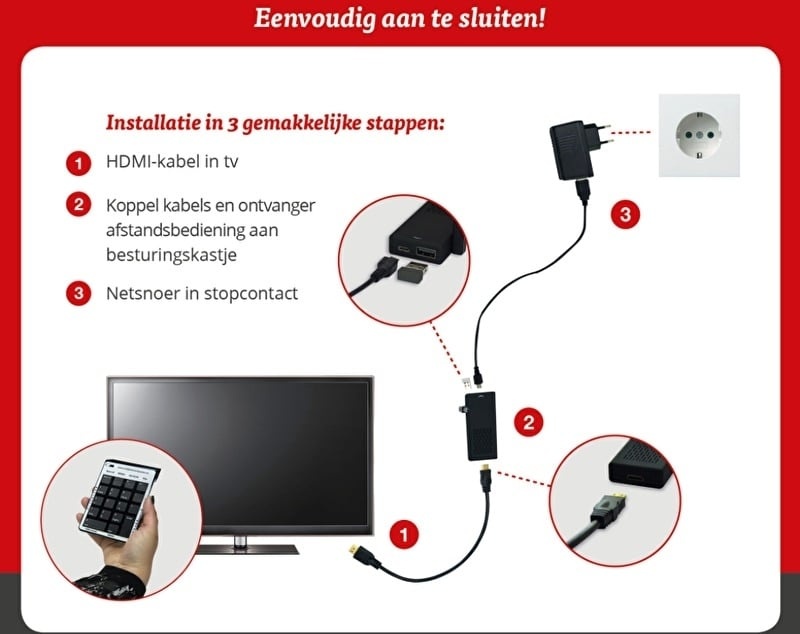 Eenvoudig aan te sluiten!

Installatie in 3 gemakkelijke stappen:

1 HDMI-kabel in tv

2 Koppel kabels en ontvanger afstandsbediening aan besturingskastje

3 Netsnoer in stopcontact

3

2

1