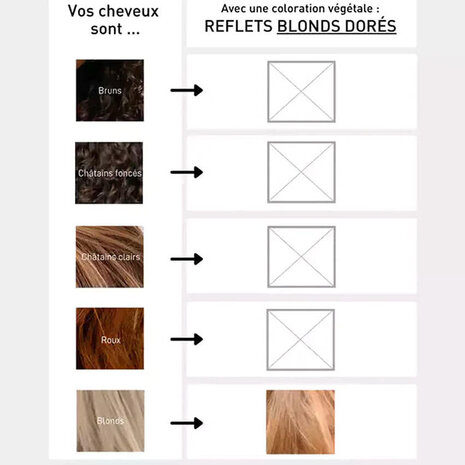 Vos cheveux sont ...

Avec une coloration végétale :
REFLETS BLONDS DORÉS

Bruns

Châtains foncés

Châtains clairs

Roux

Blonds