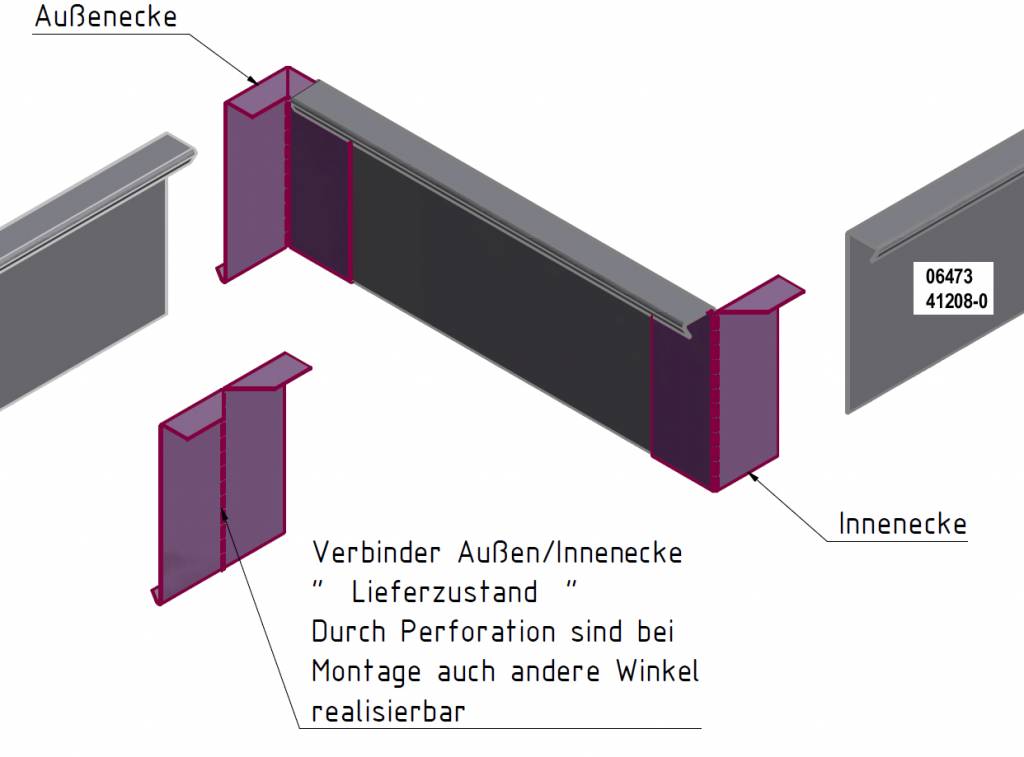 Außenecke

06473
41208-0

Innenecke

Verbinder Außen/Innenecke
" Lieferzustand "
Durch Perforation sind bei Montage auch andere Winkel realisierbar